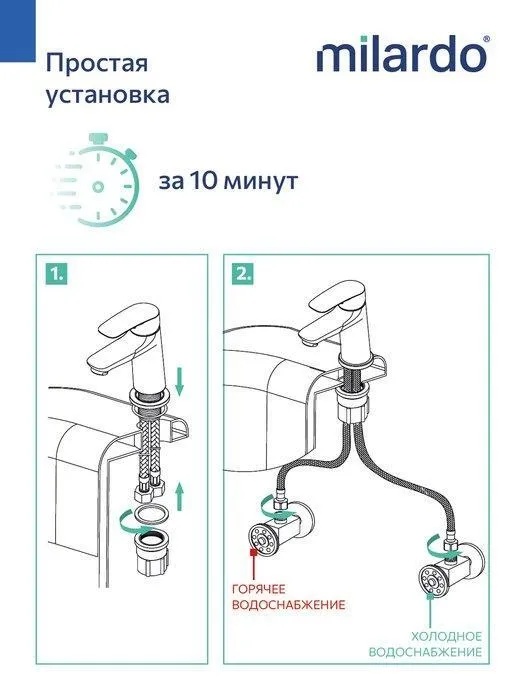 Простая установка

milardo®

за 10 минут

1.

2.

ГОРЯЧЕЕ ВОДОСНАБЖЕНИЕ

ХОЛОДНОЕ ВОДОСНАБЖЕНИЕ