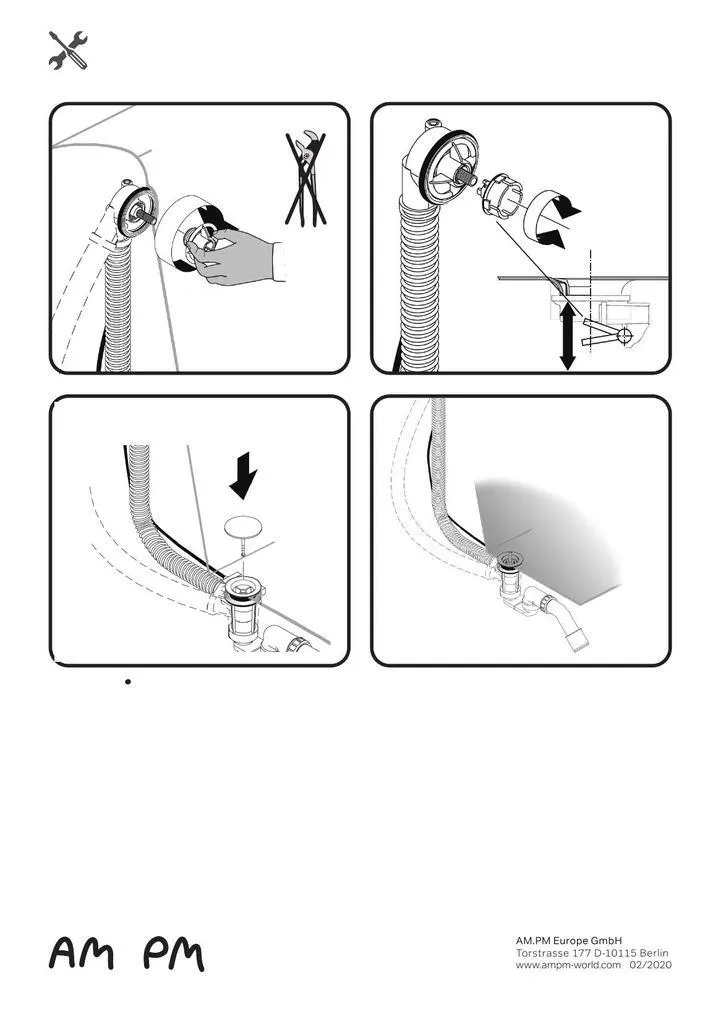 AM PM

AM.PM Europe GmbH
Torstrasse 177 D-10115 Berlin
www.ampm-world.com 02/2020