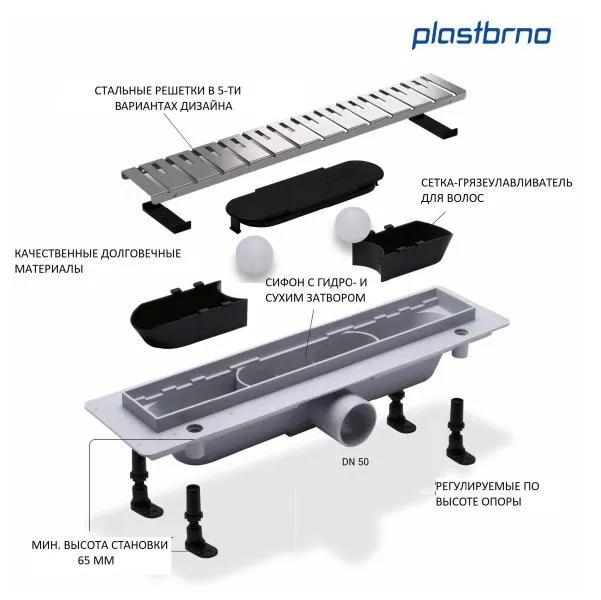 plastbrno

СТАЛЬНЫЕ РЕШЕТКИ В 5-ТИ ВАРИАНТАХ ДИЗАЙНА

СЕТКА-ГРЯЗЕУЛАВЛИВАТЕЛЬ ДЛЯ ВОЛОС

КАЧЕСТВЕННЫЕ ДОЛГОВЕЧНЫЕ МАТЕРИАЛЫ

СИФОН С ГИДРО- И СУХИМ ЗАТВОРОМ

DN 50

РЕГУЛИРУЕМЫЕ ПО ВЫСОТЕ ОПОРЫ

МИН. ВЫСОТА СТАНОВКИ 65 ММ