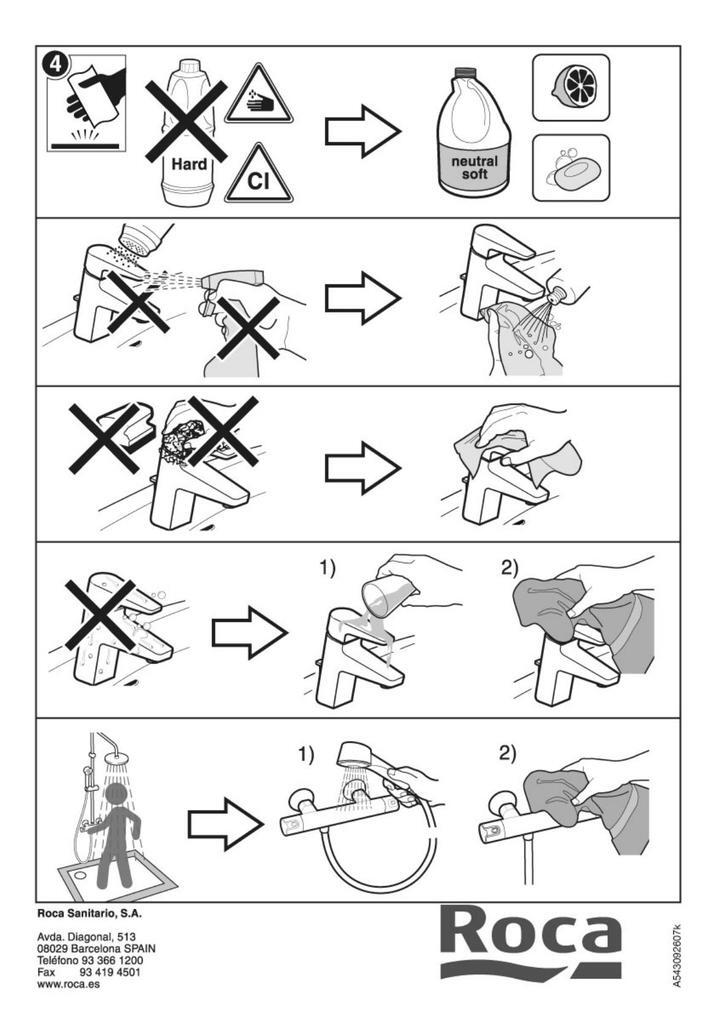 4

Hard

Cl

neutral soft

1)

2)

1)

2)

Roca Sanitario, S.A.

Avda. Diagonal, 513
08029 Barcelona SPAIN
Teléfono 93 366 1200
Fax 93 419 4501
www.roca.es

Roca

A543092607k