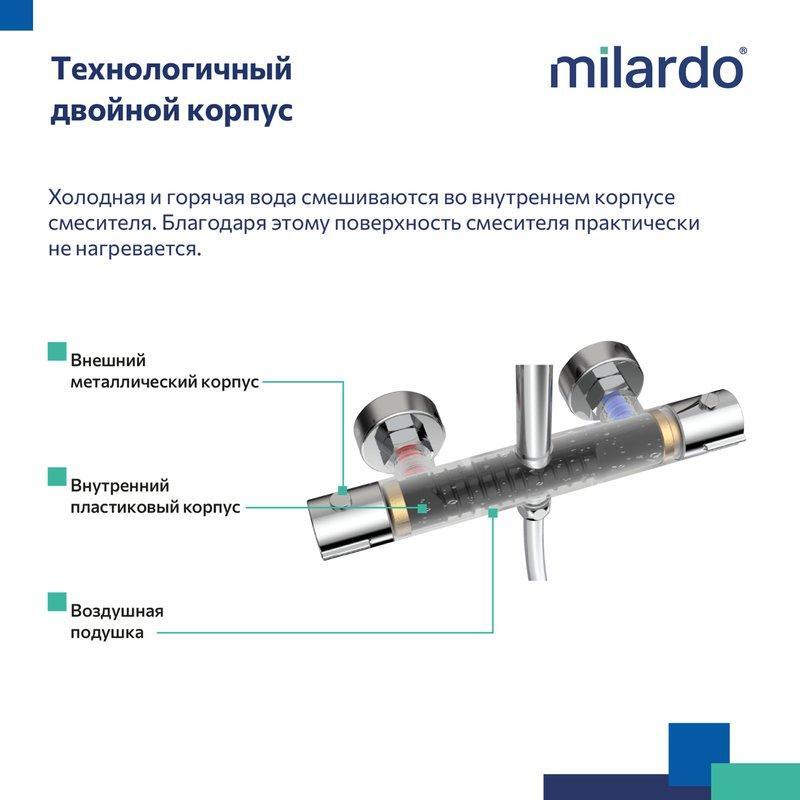 Технологичный двойной корпус

milardo®

Холодная и горячая вода смешиваются во внутреннем корпусе смесителя. Благодаря этому поверхность смесителя практически не нагревается.

Внешний металлический корпус

Внутренний пластиковый корпус

Воздушная подушка