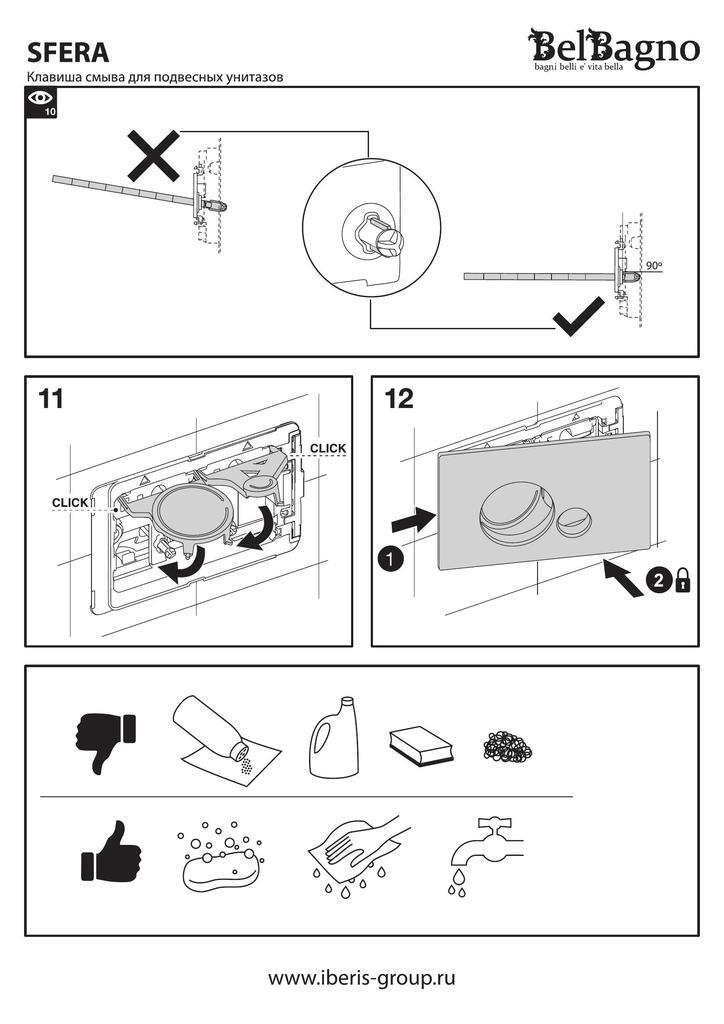 SFERA

Клавиша смыва для подвесных унитазов

BelBagno
bagni belli e' vita bella

10

90°

11

CLICK

CLICK

12

1

2

www.iberis-group.ru