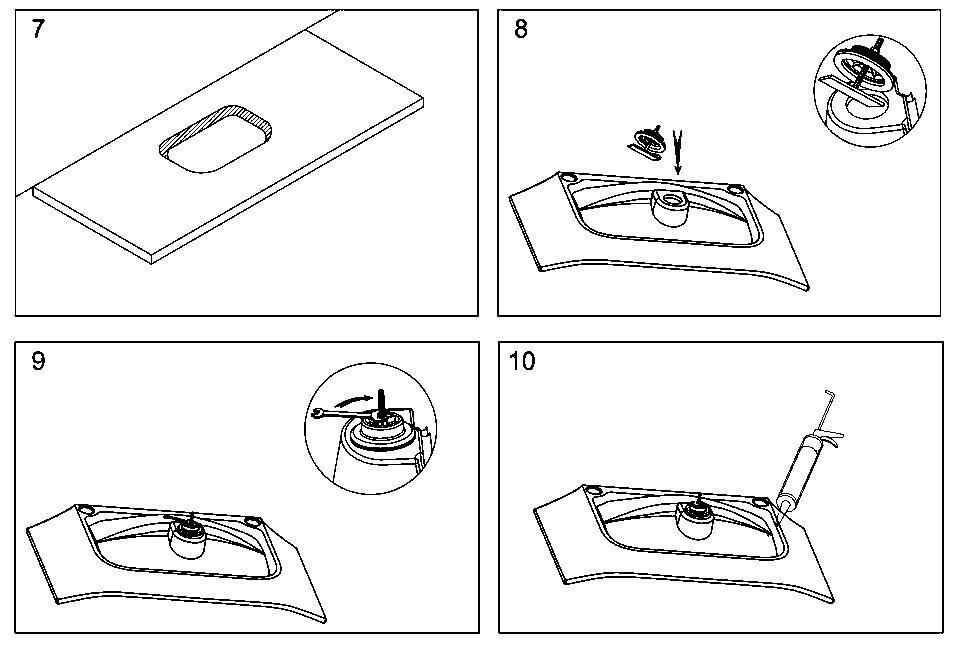 7

8

9

10