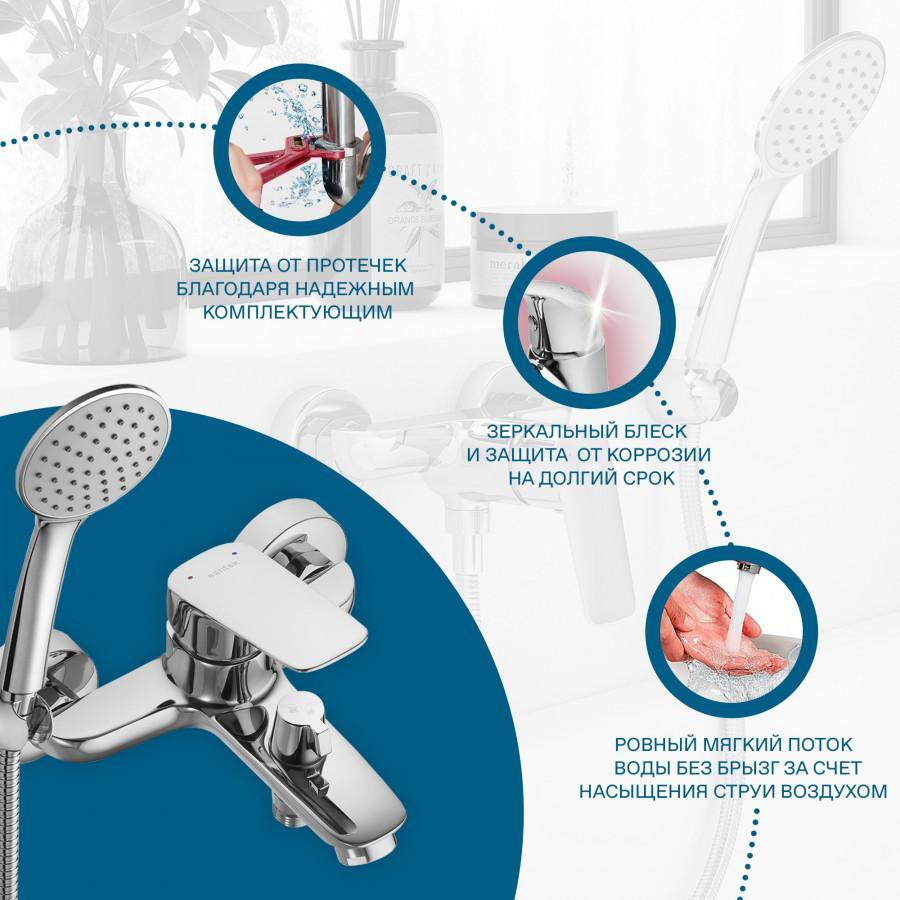 ЗАЩИТА ОТ ПРОТЕЧЕК БЛАГОДАРЯ НАДЕЖНЫМ КОМПЛЕКТУЮЩИМ

ЗЕРКАЛЬНЫЙ БЛЕСК И ЗАЩИТА ОТ КОРРОЗИИ НА ДОЛГИЙ СРОК

РОВНЫЙ МЯГКИЙ ПОТОК ВОДЫ БЕЗ БРЫЗГ ЗА СЧЕТ НАСЫЩЕНИЯ СТРУИ ВОЗДУХОМ