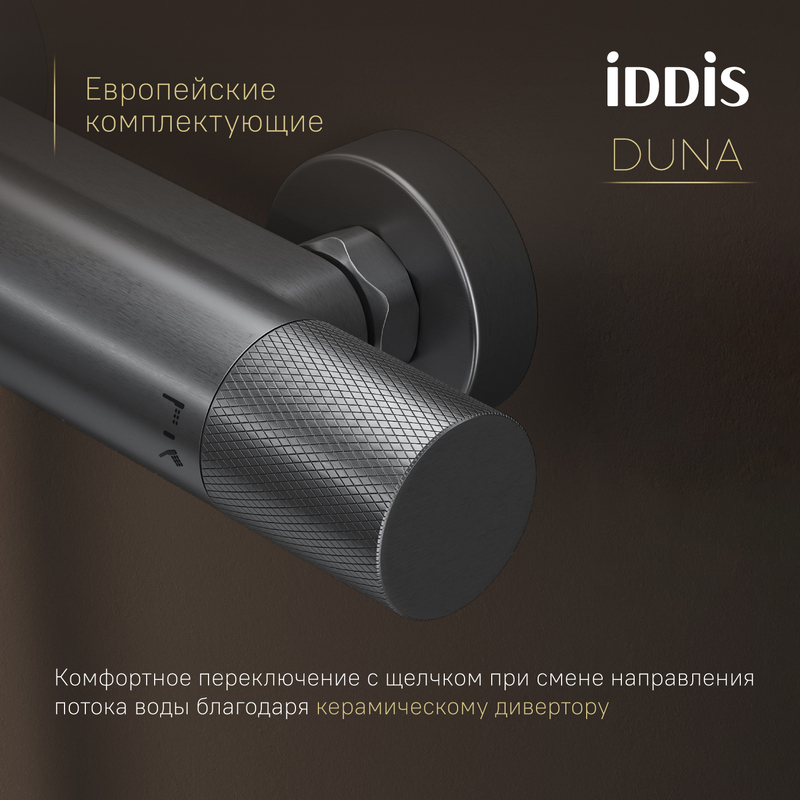 Европейские комплектующие

iDDiS

DUNA

Комфортное переключение с щелчком при смене направления потока воды благодаря керамическому дивертору