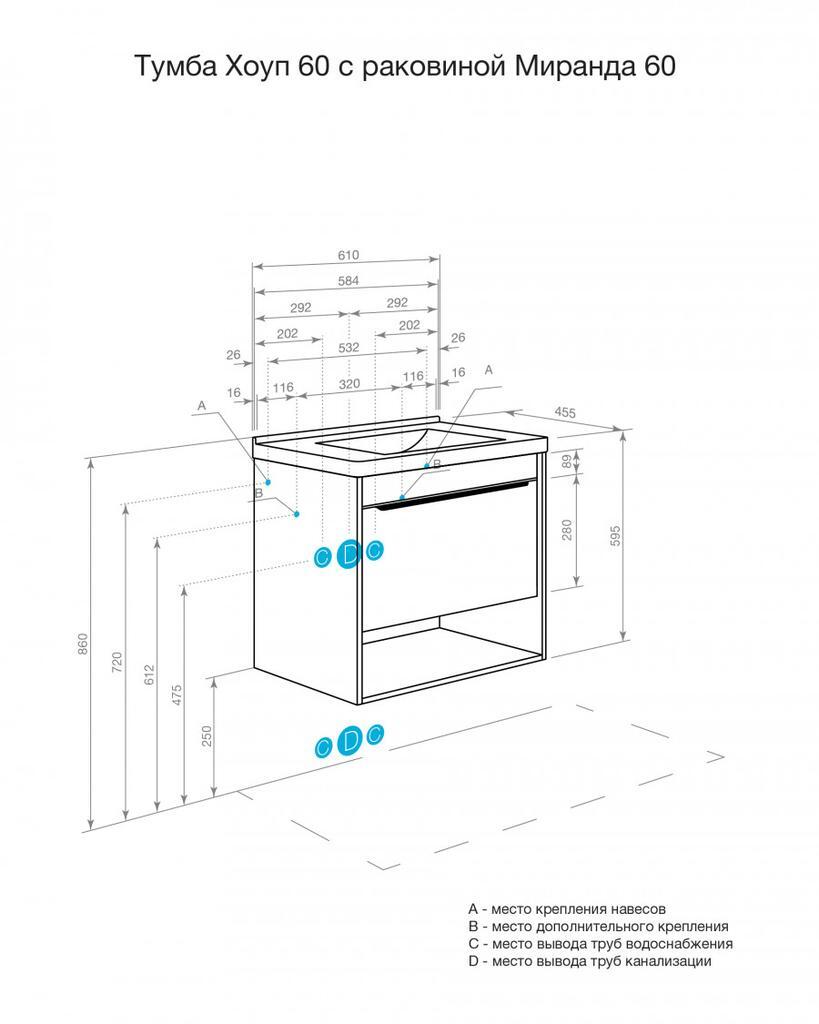 Тумба Хоуп 60 с раковиной Миранда 60

610
584
292
292
202
202
26
532
26
16
116
320
116
16
A
A
B
B
455
89
280
595
C
D
C
860
720
612
475
250
C
D
C

A - место крепления навесов
B - место дополнительного крепления
C - место вывода труб водоснабжения
D - место вывода труб канализации