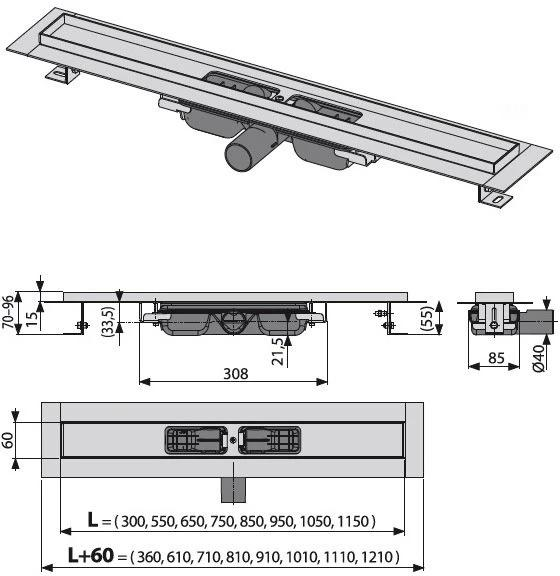 70–96
15
(33,5)
21,5
308
(55)
85
Ø40
60
L = ( 300, 550, 650, 750, 850, 950, 1050, 1150 )
L+60 = ( 360, 610, 710, 810, 910, 1010, 1110, 1210 )