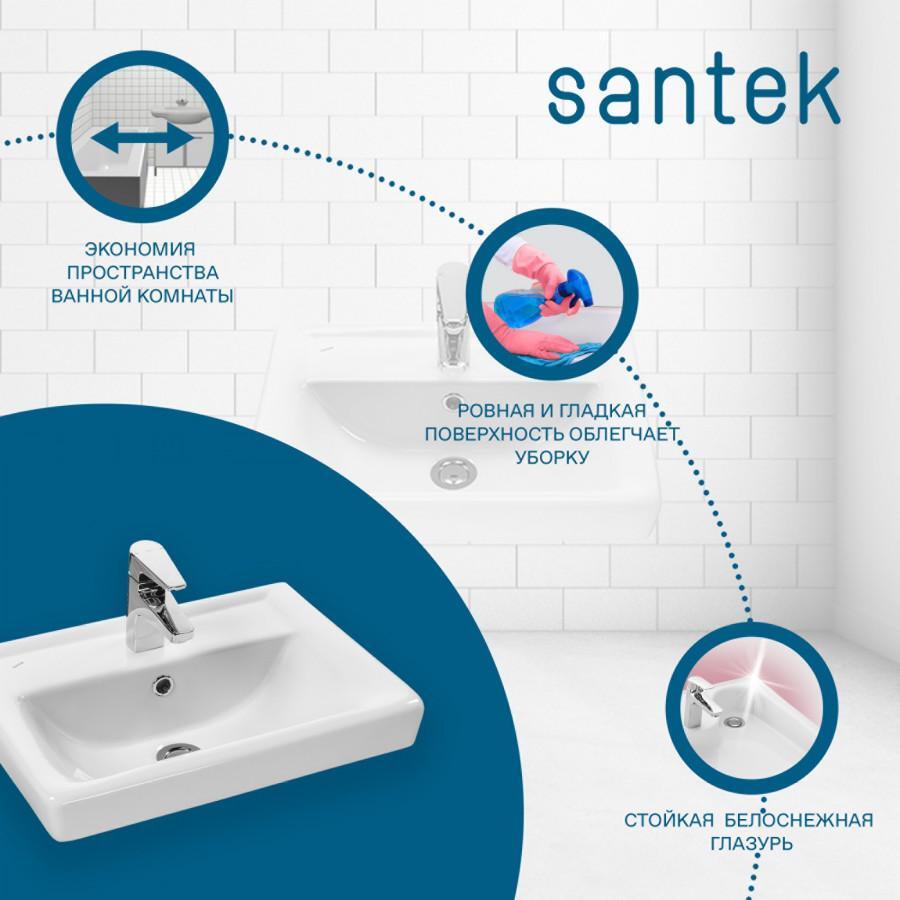 santek

ЭКОНОМИЯ ПРОСТРАНСТВА ВАННОЙ КОМНАТЫ

РОВНАЯ И ГЛАДКАЯ ПОВЕРХНОСТЬ ОБЛЕГЧАЕТ УБОРКУ

СТОЙКАЯ БЕЛОСНЕЖНАЯ ГЛАЗУРЬ