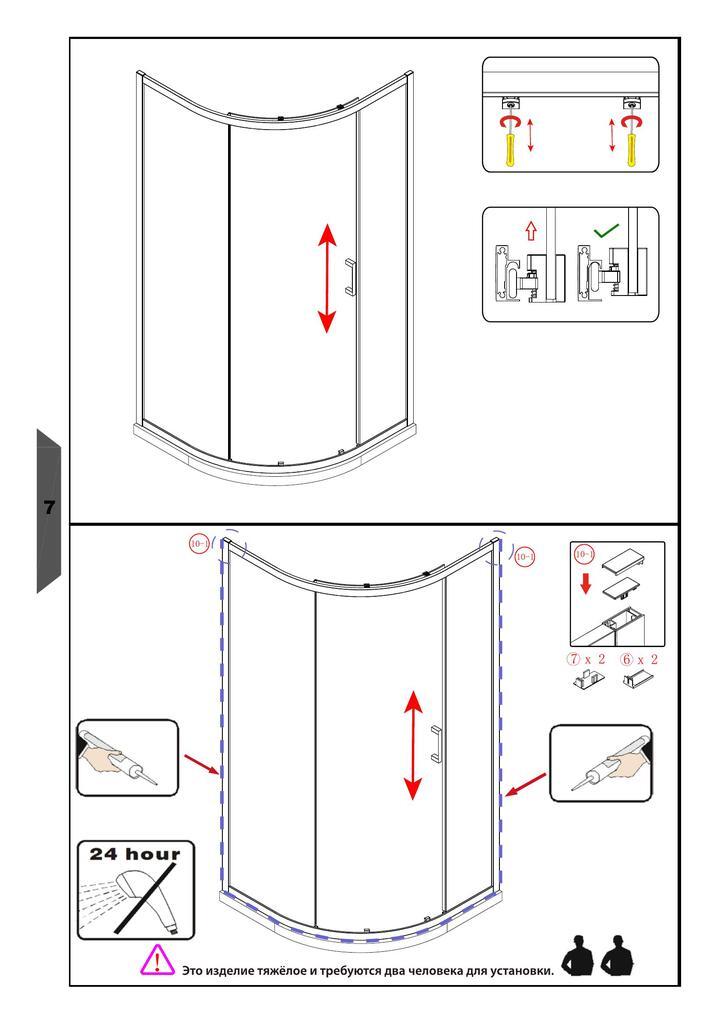 7

10-1

10-1

10-1

⑦ x 2 ⑥ x 2

24 hour

Это изделие тяжёлое и требуются два человека для установки.