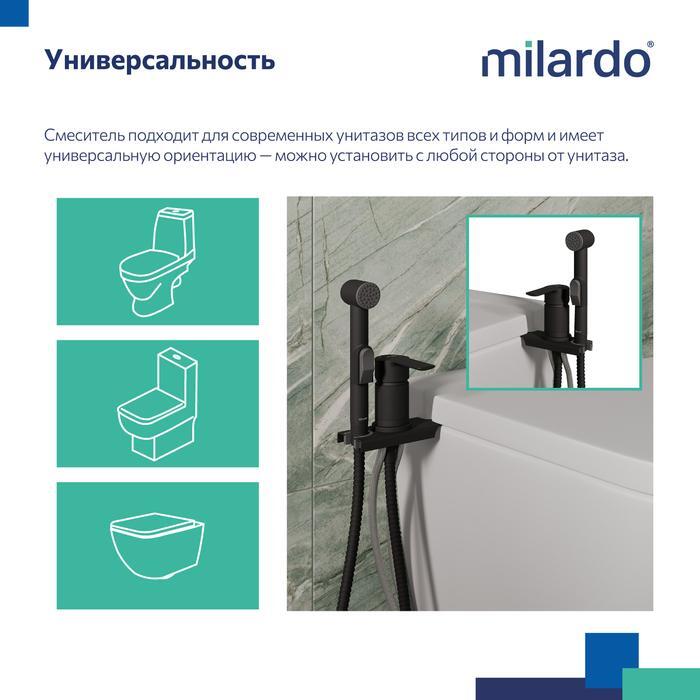 Универсальность

milardo®

Смеситель подходит для современных унитазов всех типов и форм и имеет универсальную ориентацию — можно установить с любой стороны от унитаза.