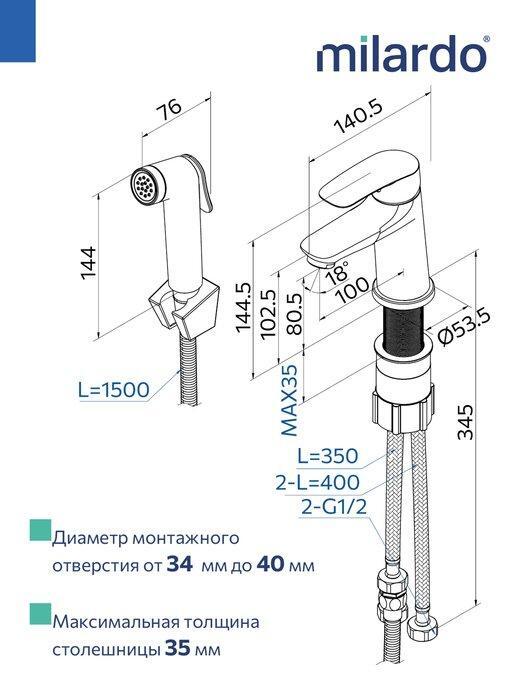 milardo®

76

144

L=1500

140.5

144.5

102.5

80.5

18°

100

Ø53.5

MAX35

345

L=350

2-L=400

2-G1/2

Диаметр монтажного отверстия от 34 мм до 40 мм

Максимальная толщина столешницы 35 мм