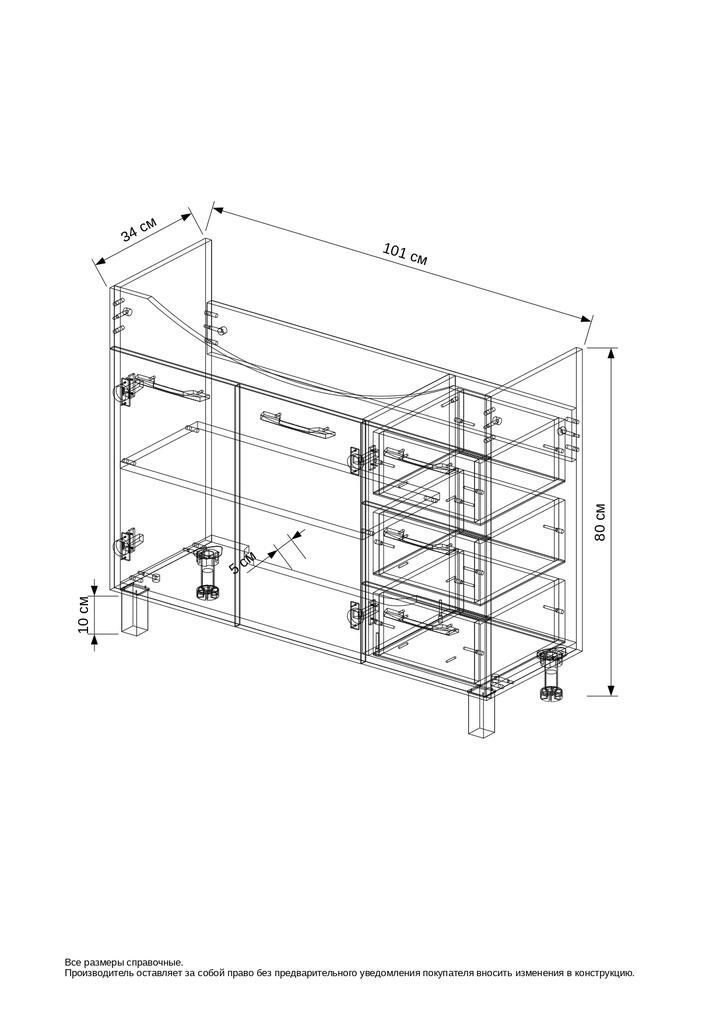 34 см
101 см
80 см
5 см
10 см

Все размеры справочные.
Производитель оставляет за собой право без предварительного уведомления покупателя вносить изменения в конструкцию.