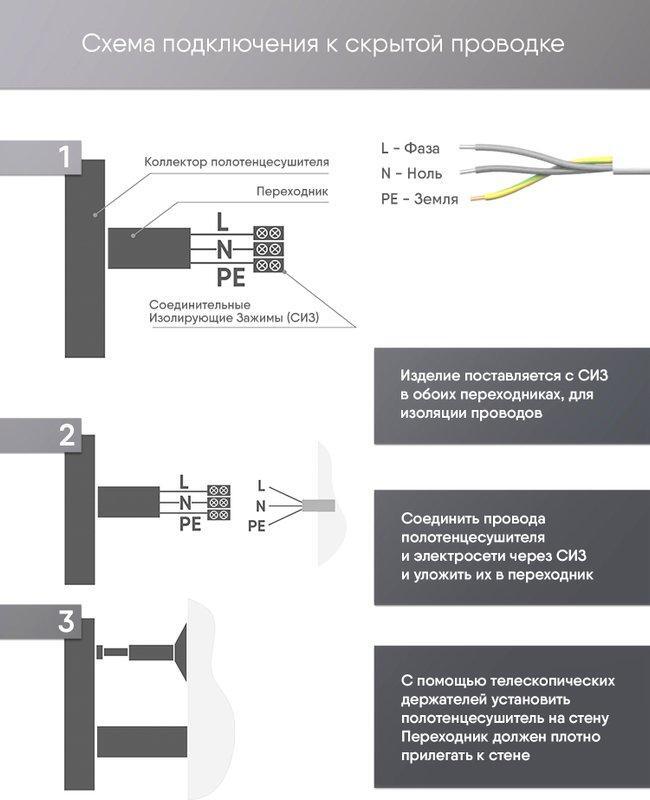 Схема подключения к скрытой проводке

1

Коллектор полотенцесушителя

Переходник

L
N
PE

Соединительные Изолирующие Зажимы (СИЗ)

L - Фаза
N - Ноль
PE - Земля

Изделие поставляется с СИЗ в обоих переходниках, для изоляции проводов

2

L
N
PE

L
N
PE

Соединить провода полотенцесушителя и электросети через СИЗ и уложить их в переходник

3

С помощью телескопических держателей установить полотенцесушитель на стену Переходник должен плотно прилегать к стене