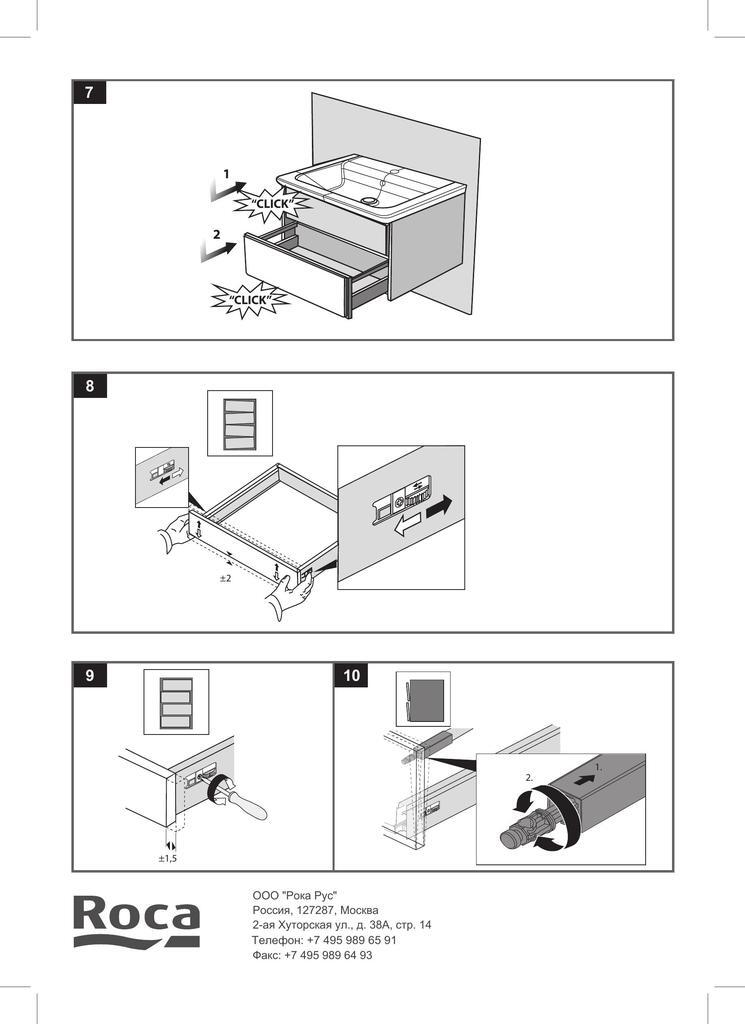 7

1

"CLICK"

2

"CLICK"

8

±2

9

±1,5

10

2.

1.

Roca

ООО "Рока Рус"
Россия, 127287, Москва
2-ая Хуторская ул., д. 38А, стр. 14
Телефон: +7 495 989 65 91
Факс: +7 495 989 64 93