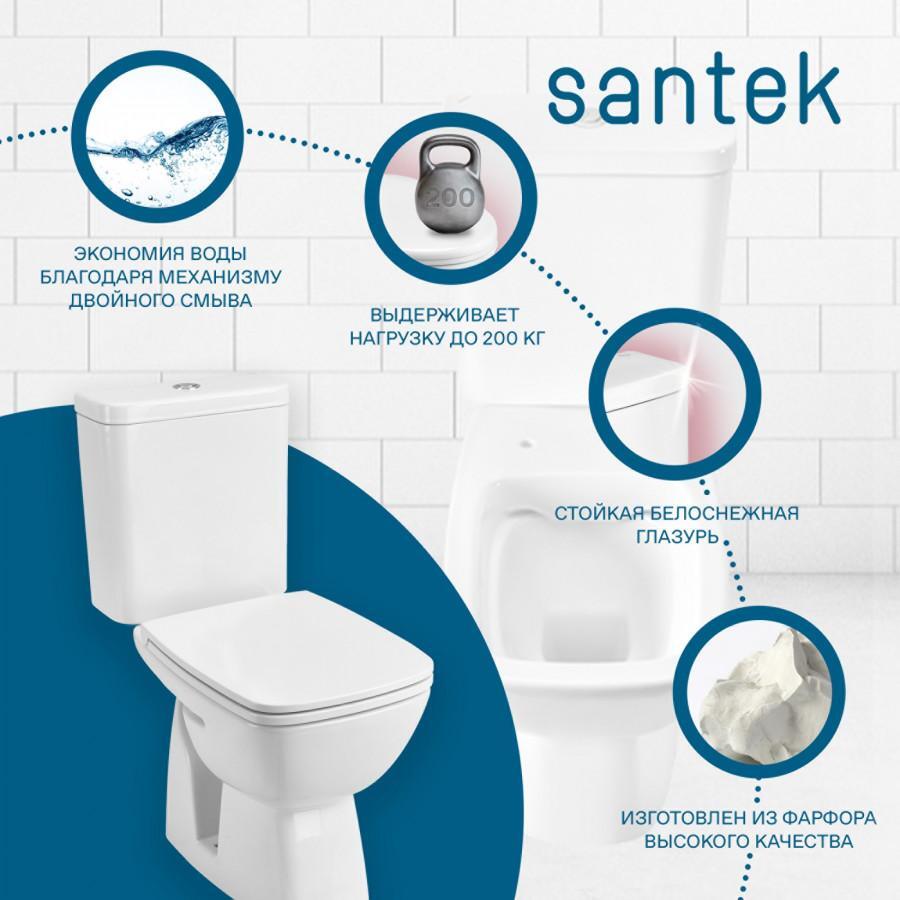 santek

ЭКОНОМИЯ ВОДЫ БЛАГОДАРЯ МЕХАНИЗМУ ДВОЙНОГО СМЫВА

200

ВЫДЕРЖИВАЕТ НАГРУЗКУ ДО 200 КГ

СТОЙКАЯ БЕЛОСНЕЖНАЯ ГЛАЗУРЬ

ИЗГОТОВЛЕН ИЗ ФАРФОРА ВЫСОКОГО КАЧЕСТВА