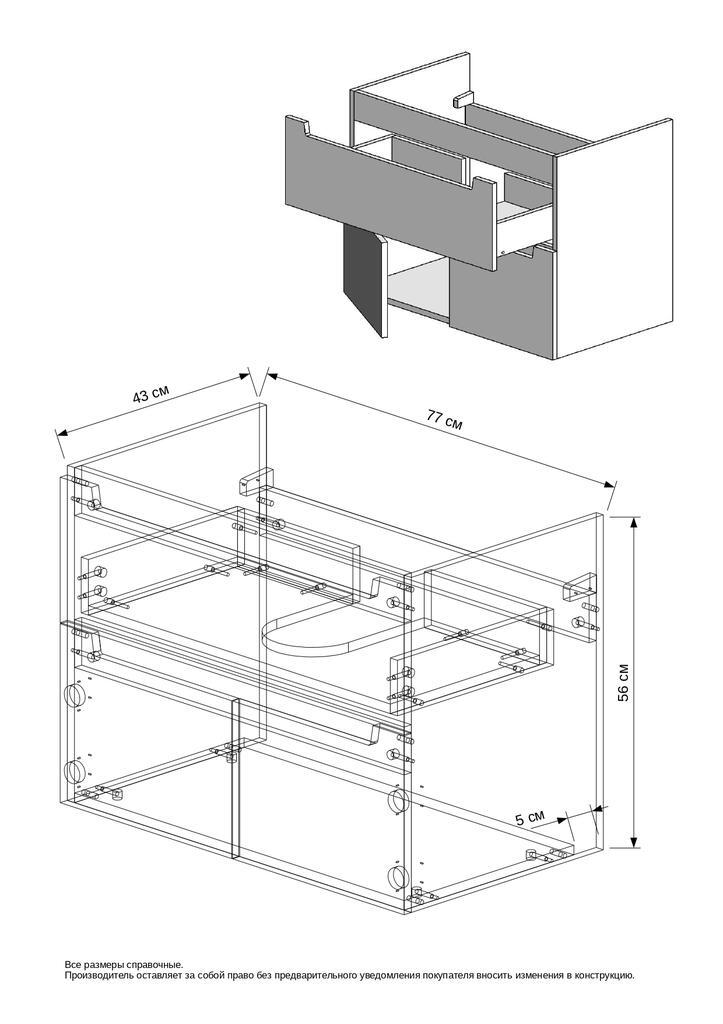 43 см

77 см

56 см

5 см

Все размеры справочные.
Производитель оставляет за собой право без предварительного уведомления покупателя вносить изменения в конструкцию.