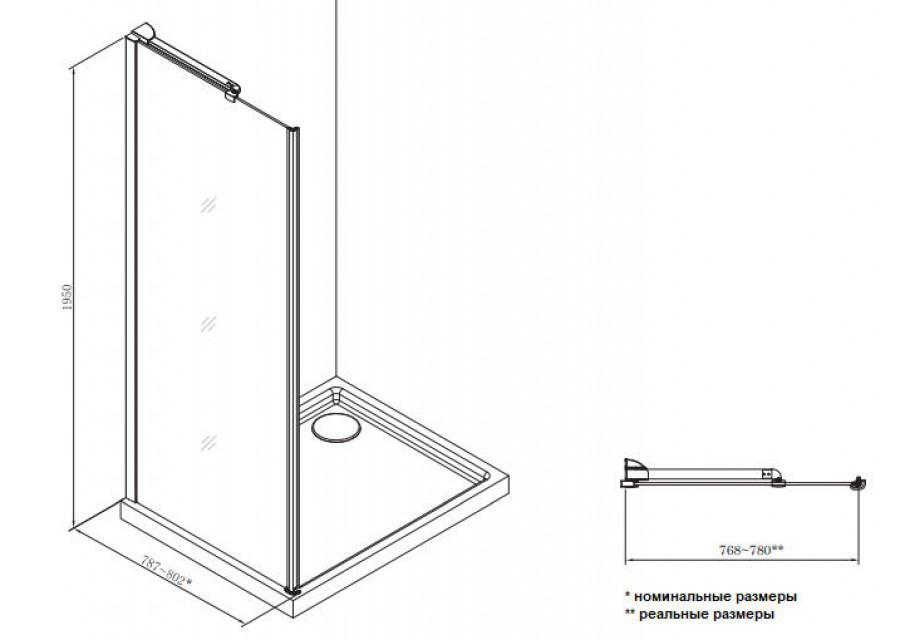 1950

787~802*

768~780**

* номинальные размеры
** реальные размеры