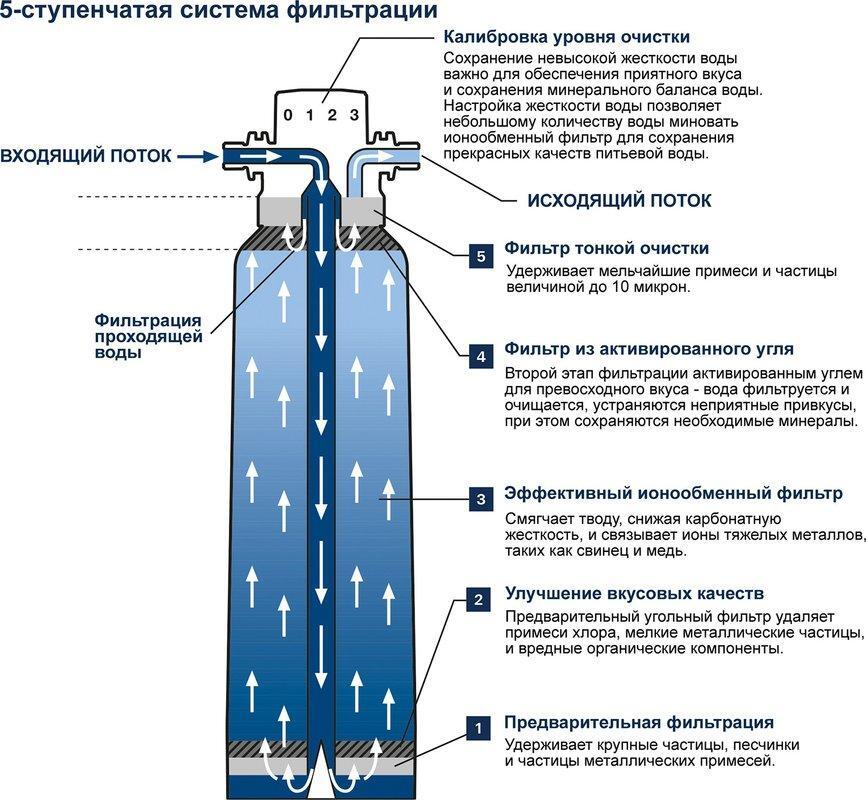 5-ступенчатая система фильтрации

Калибровка уровня очистки
Сохранение невысокой жесткости воды важно для обеспечения приятного вкуса и сохранения минерального баланса воды. Настройка жесткости воды позволяет небольшому количеству воды миновать ионообменный фильтр для сохранения прекрасных качеств питьевой воды.

0 1 2 3

ВХОДЯЩИЙ ПОТОК

ИСХОДЯЩИЙ ПОТОК

Фильтрация проходящей воды

5 Фильтр тонкой очистки
Удерживает мельчайшие примеси и частицы величиной до 10 микрон.

4 Фильтр из активированного угля
Второй этап фильтрации активированным углем для превосходного вкуса - вода фильтруется и очищается, устраняются неприятные привкусы, при этом сохраняются необходимые минералы.

3 Эффективный ионообменный фильтр
Смягчает тводу, снижая карбонатную жесткость, и связывает ионы тяжелых металлов, таких как свинец и медь.

2 Улучшение вкусовых качеств
Предварительный угольный фильтр удаляет примеси хлора, мелкие металлические частицы, и вредные органические компоненты.

1 Предварительная фильтрация
Удерживает крупные частицы, песчинки и частицы металлических примесей.