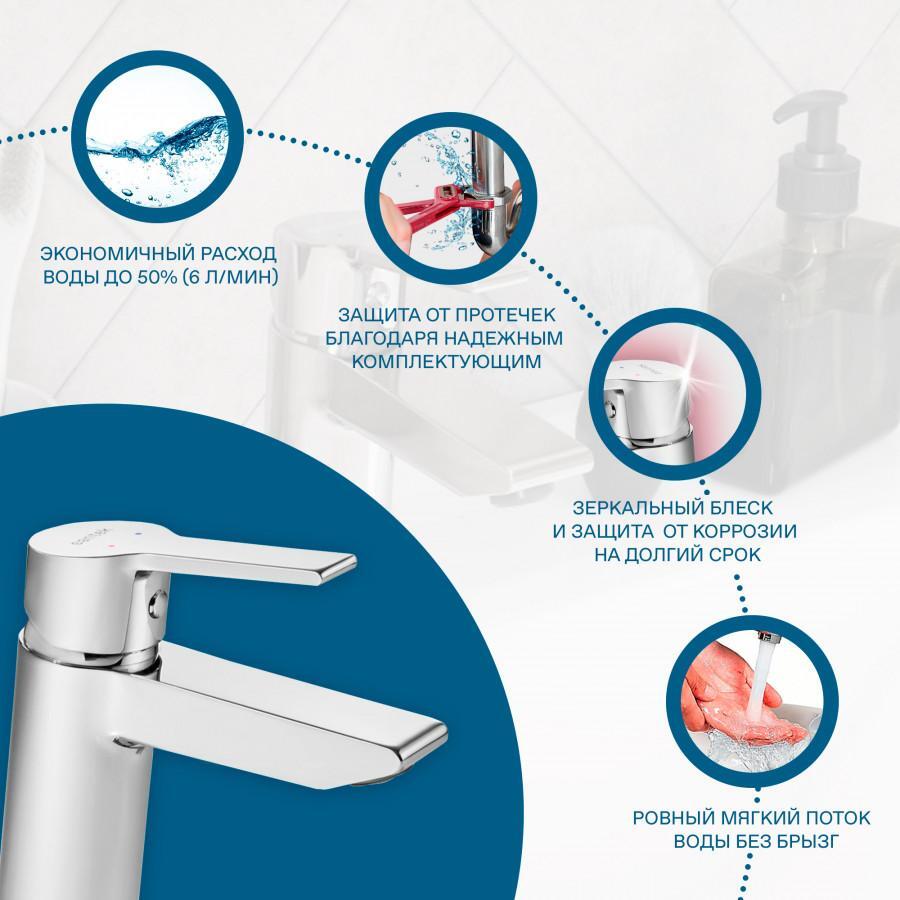 ЭКОНОМИЧНЫЙ РАСХОД ВОДЫ ДО 50% (6 Л/МИН)

ЗАЩИТА ОТ ПРОТЕЧЕК БЛАГОДАРЯ НАДЕЖНЫМ КОМПЛЕКТУЮЩИМ

ЗЕРКАЛЬНЫЙ БЛЕСК И ЗАЩИТА ОТ КОРРОЗИИ НА ДОЛГИЙ СРОК

РОВНЫЙ МЯГКИЙ ПОТОК ВОДЫ БЕЗ БРЫЗГ