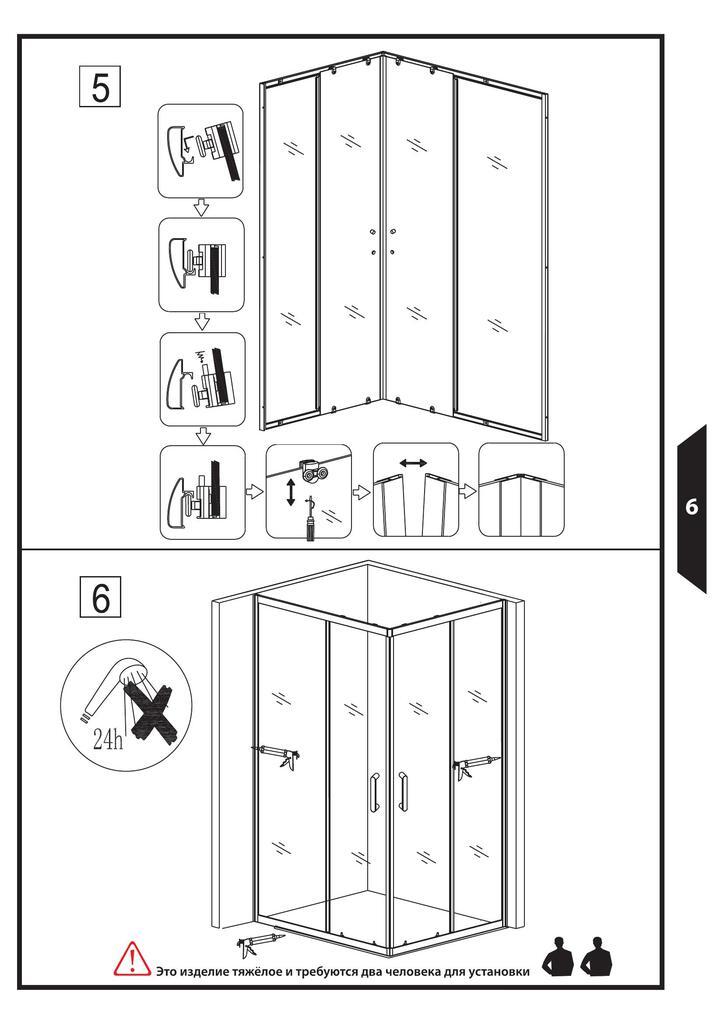 5

6

6

24h

Это изделие тяжёлое и требуются два человека для установки