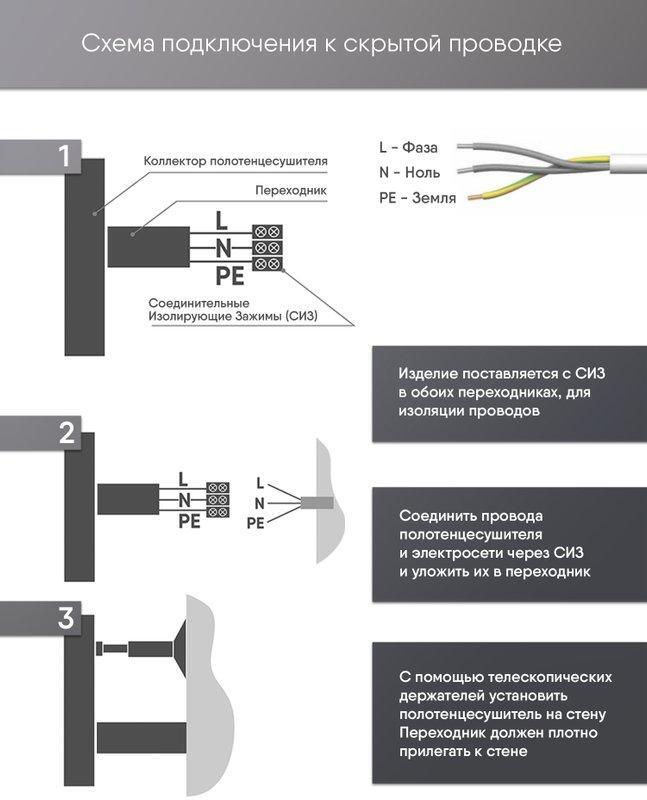 Схема подключения к скрытой проводке

1

Коллектор полотенцесушителя

Переходник

L
N
PE

Соединительные
Изолирующие Зажимы (СИЗ)

L - Фаза
N - Ноль
PE - Земля

Изделие поставляется с СИЗ в обоих переходниках, для изоляции проводов

2

L
N
PE

L
N
PE

Соединить провода полотенцесушителя и электросети через СИЗ и уложить их в переходник

3

С помощью телескопических держателей установить полотенцесушитель на стену
Переходник должен плотно прилегать к стене