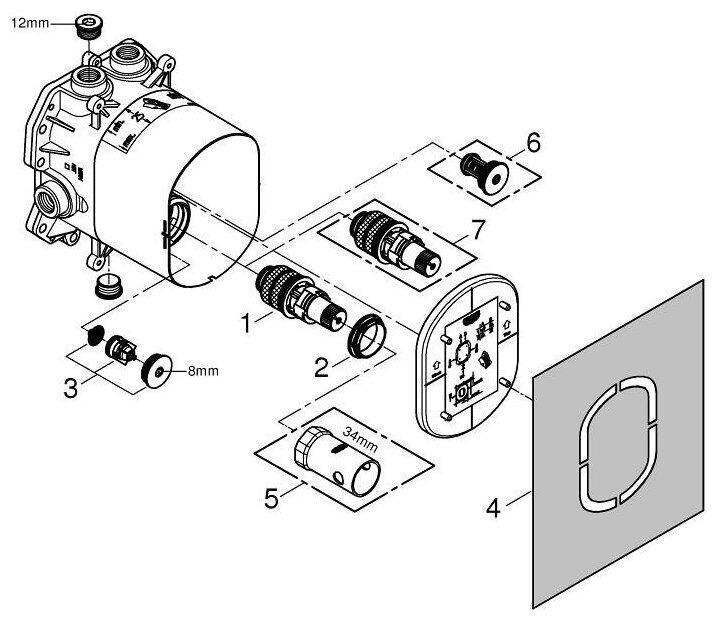 12mm

6

7

1

2

3

8mm

34mm

5

4