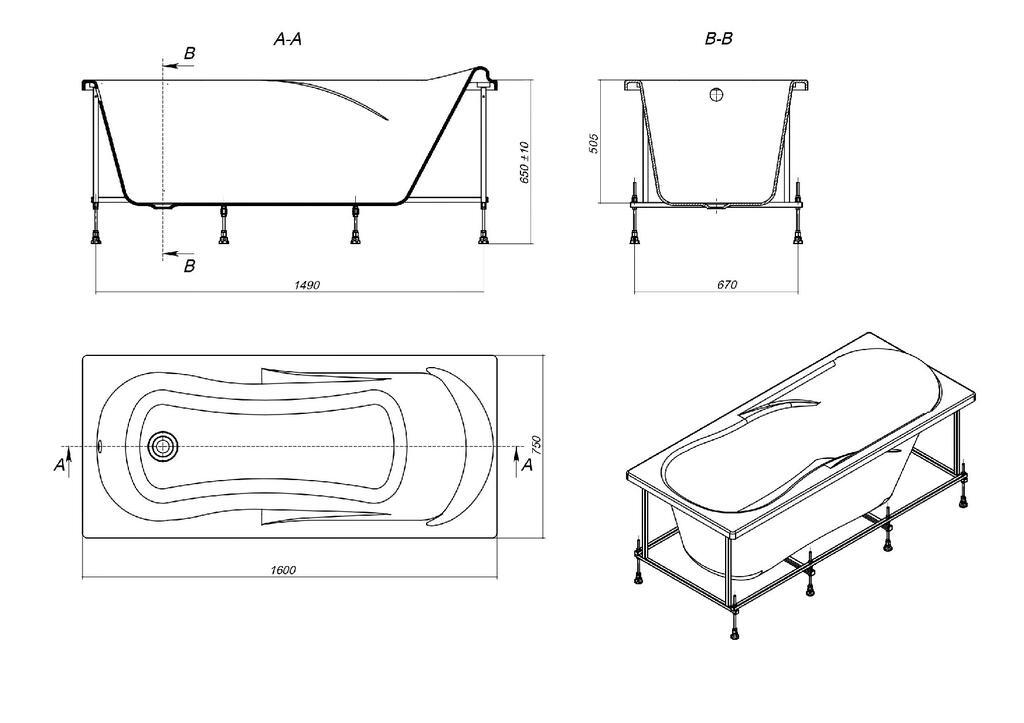 A-A

B

650 ±10

B

1490

B-B

505

670

A

A

750

1600