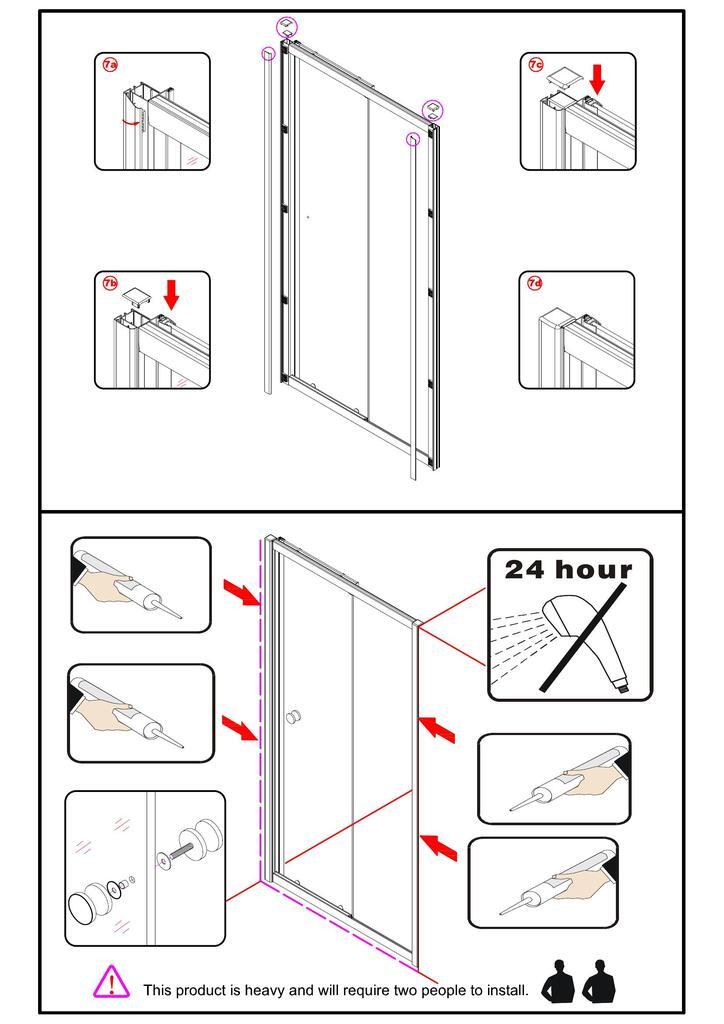 7a

7c

7b

7d

24 hour

This product is heavy and will require two people to install.