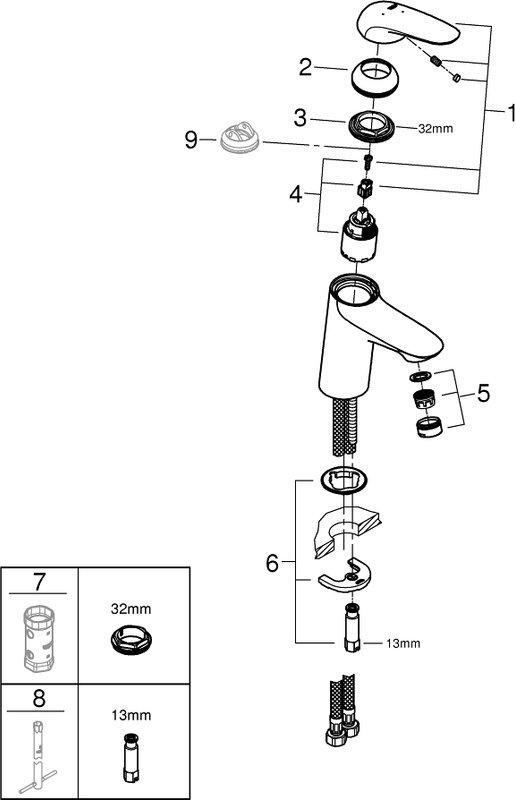 2
3
32mm
9
1
4
5
6
13mm
| 7 | 32mm |
|---|---|
| 8 | 13mm |