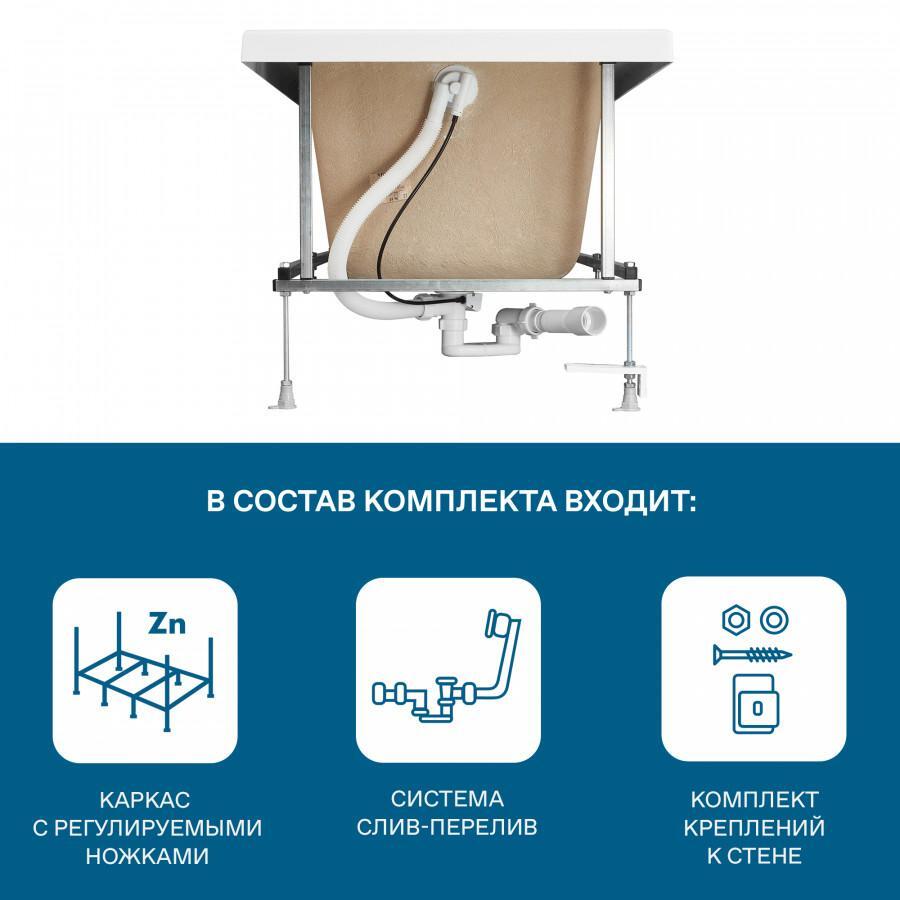 В СОСТАВ КОМПЛЕКТА ВХОДИТ:

Zn

КАРКАС С РЕГУЛИРУЕМЫМИ НОЖКАМИ

СИСТЕМА СЛИВ-ПЕРЕЛИВ

КОМПЛЕКТ КРЕПЛЕНИЙ К СТЕНЕ