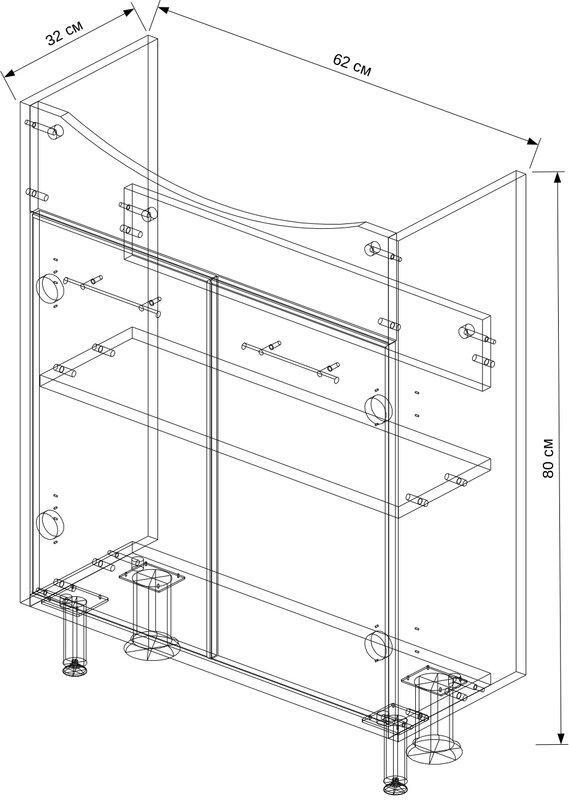 32 см
62 см
80 см