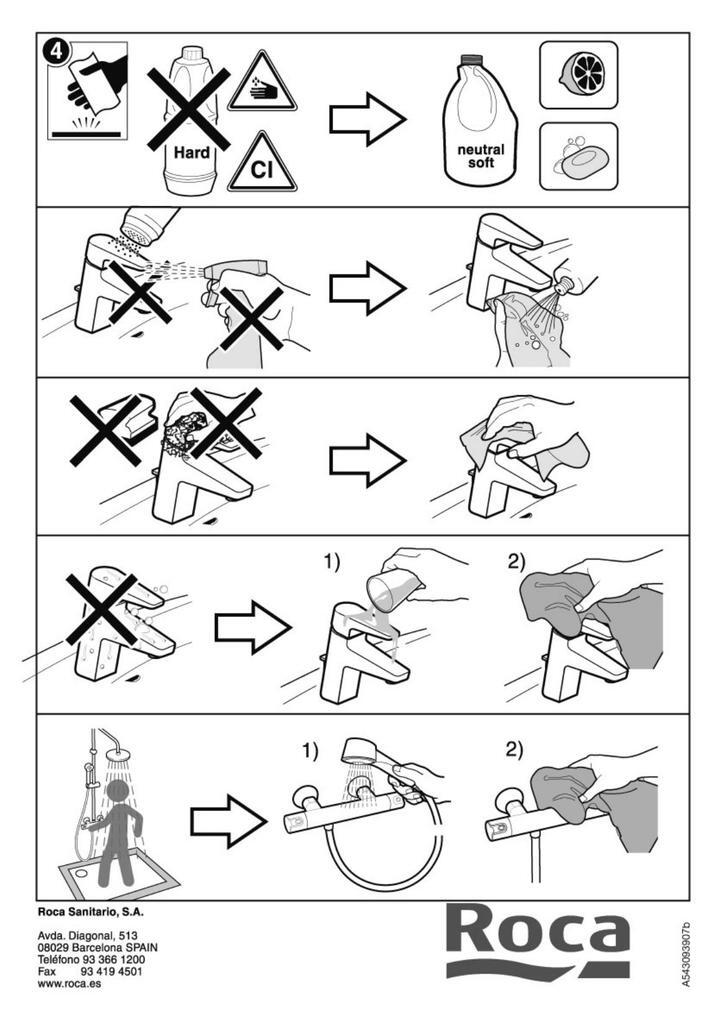 4

Hard

Cl

neutral soft

1)

2)

1)

2)

Roca Sanitario, S.A.

Avda. Diagonal, 513
08029 Barcelona SPAIN
Teléfono 93 366 1200
Fax 93 419 4501
www.roca.es

Roca

A543093907b