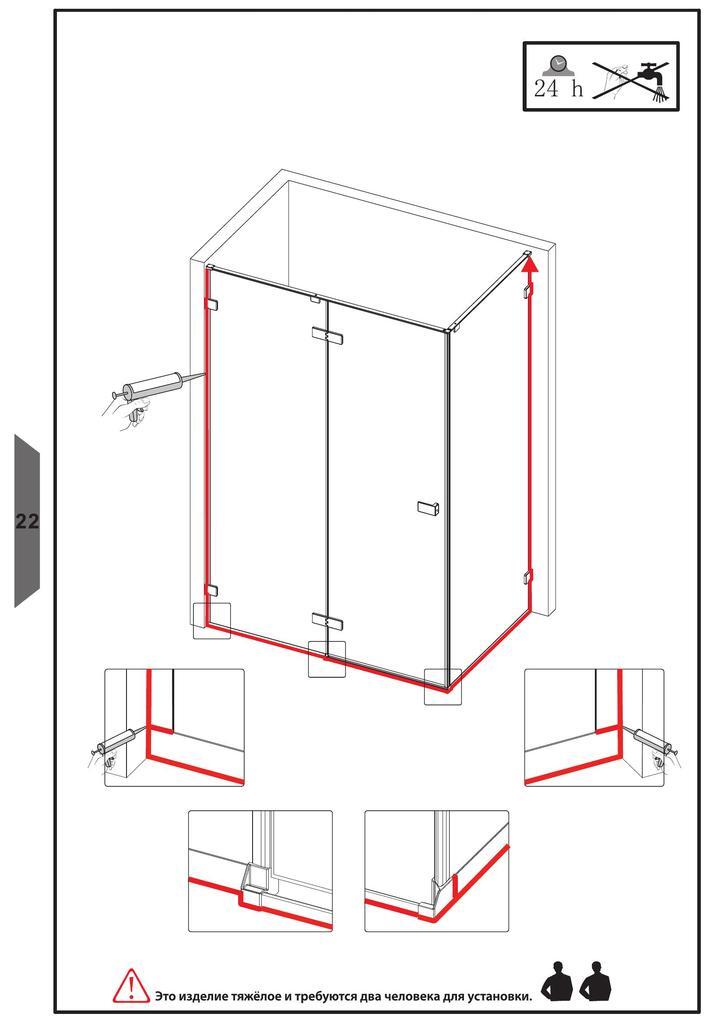 24 h

22

Это изделие тяжёлое и требуются два человека для установки.