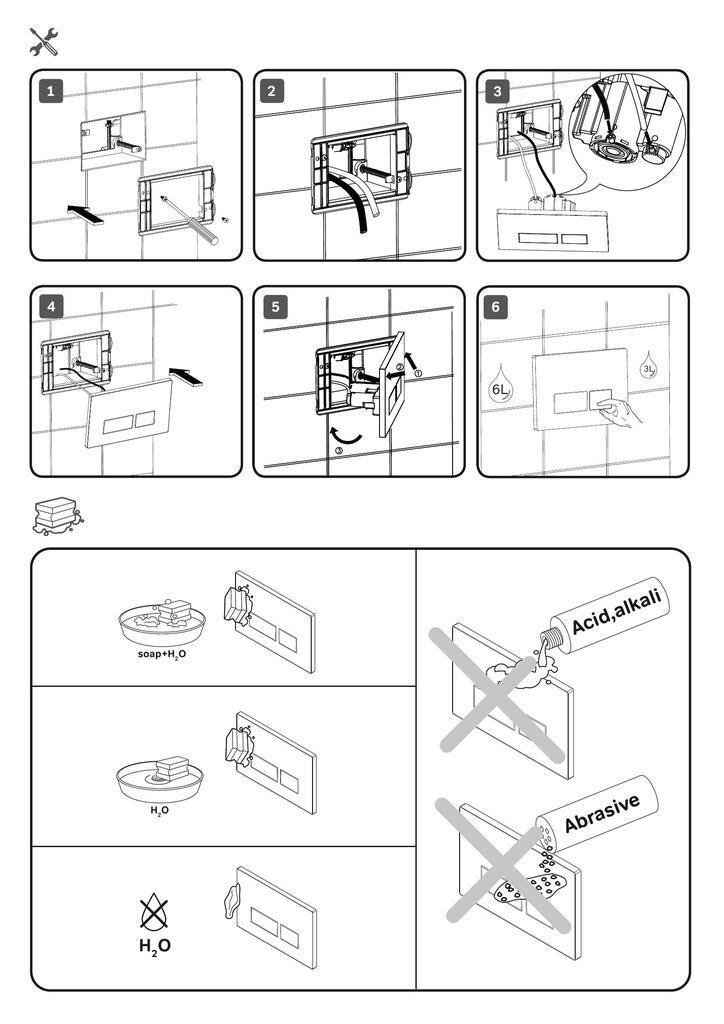 1

2

3

4

5

②

①

③

6

6L

3L

soap+$H_2O$

$H_2O$

$H_2O$

Acid,alkali

Abrasive