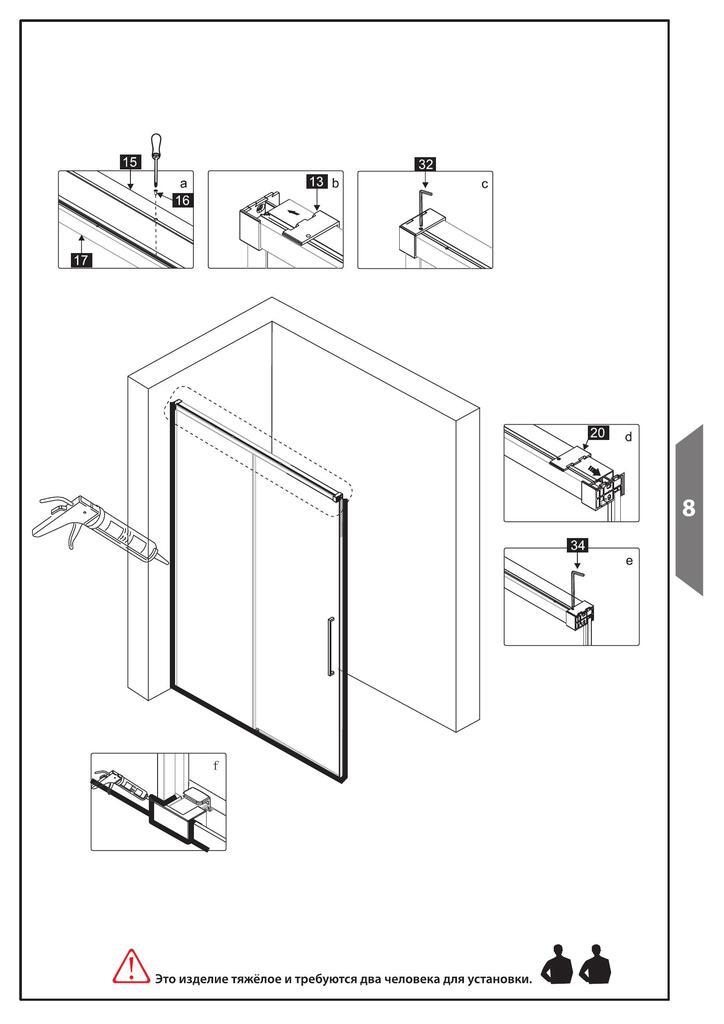 15
a
16
17
13 b
32
c
20
d
8
34
e
f
Это изделие тяжёлое и требуются два человека для установки.