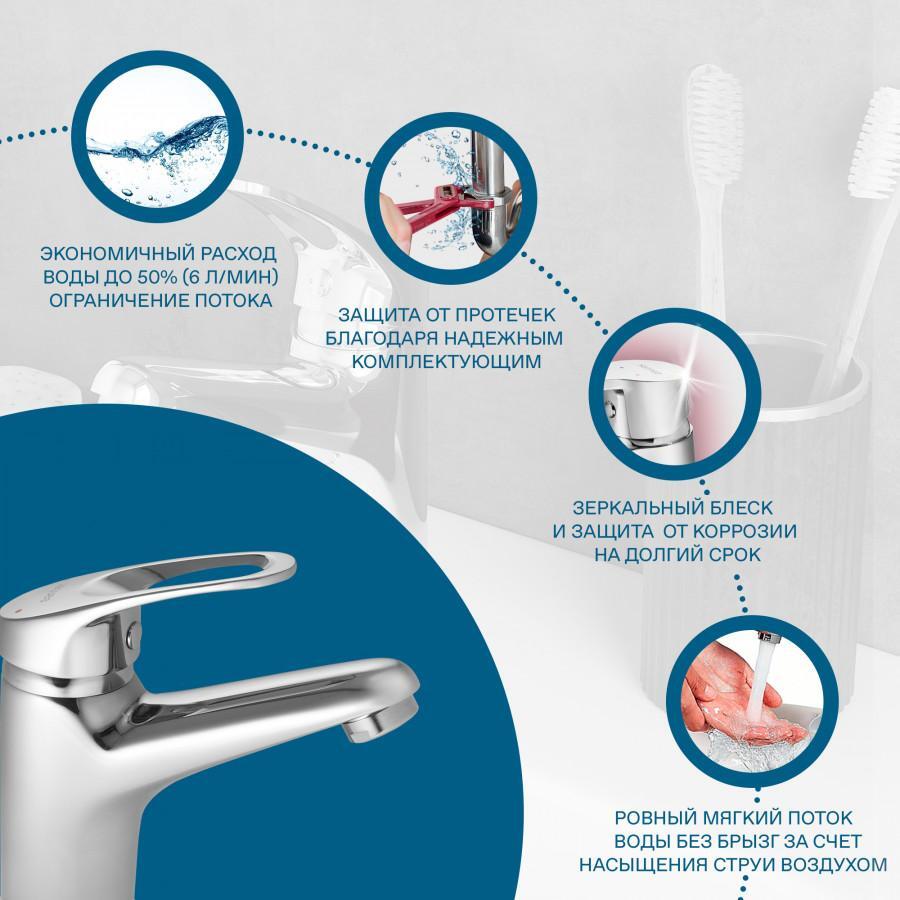 ЭКОНОМИЧНЫЙ РАСХОД ВОДЫ ДО 50% (6 Л/МИН) ОГРАНИЧЕНИЕ ПОТОКА

ЗАЩИТА ОТ ПРОТЕЧЕК БЛАГОДАРЯ НАДЕЖНЫМ КОМПЛЕКТУЮЩИМ

ЗЕРКАЛЬНЫЙ БЛЕСК И ЗАЩИТА ОТ КОРРОЗИИ НА ДОЛГИЙ СРОК

РОВНЫЙ МЯГКИЙ ПОТОК ВОДЫ БЕЗ БРЫЗГ ЗА СЧЕТ НАСЫЩЕНИЯ СТРУИ ВОЗДУХОМ