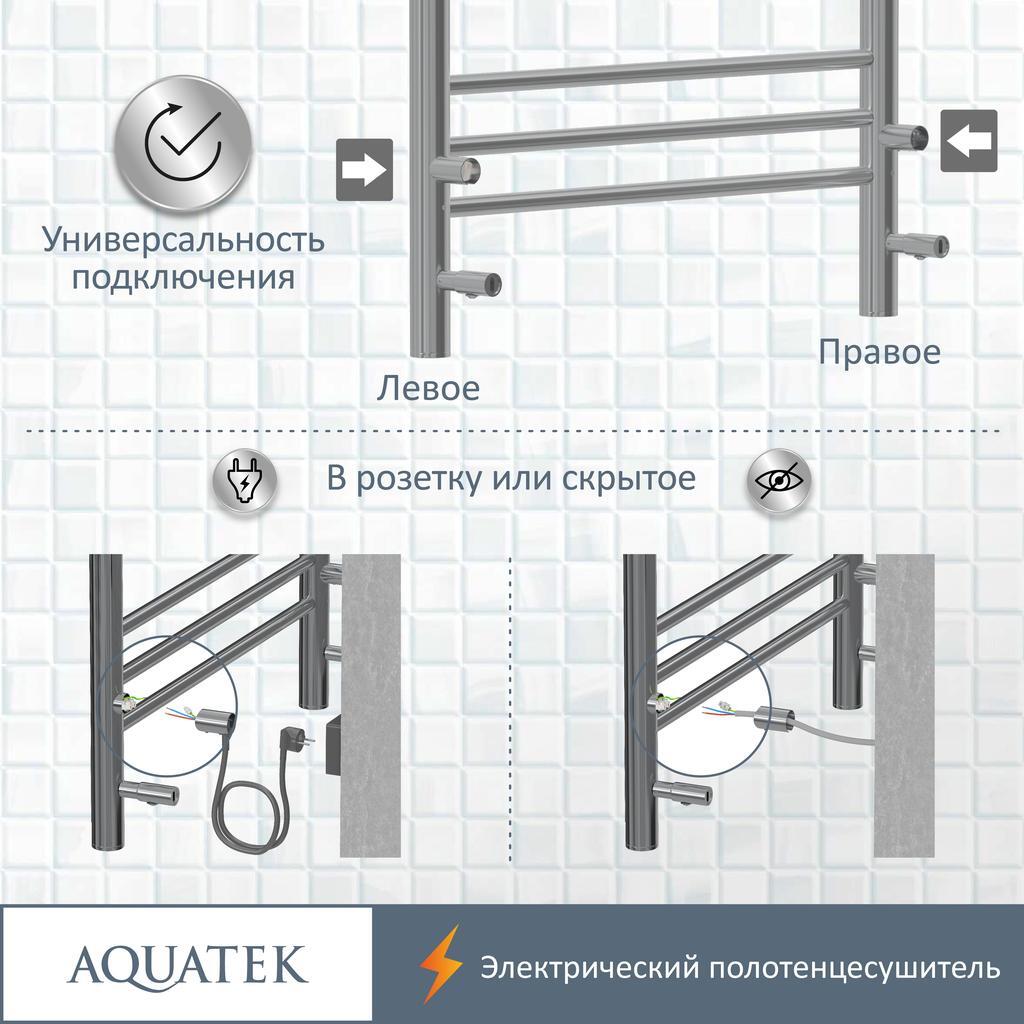 Универсальность подключения

Левое

Правое

В розетку или скрытое

AQUATEK

Электрический полотенцесушитель