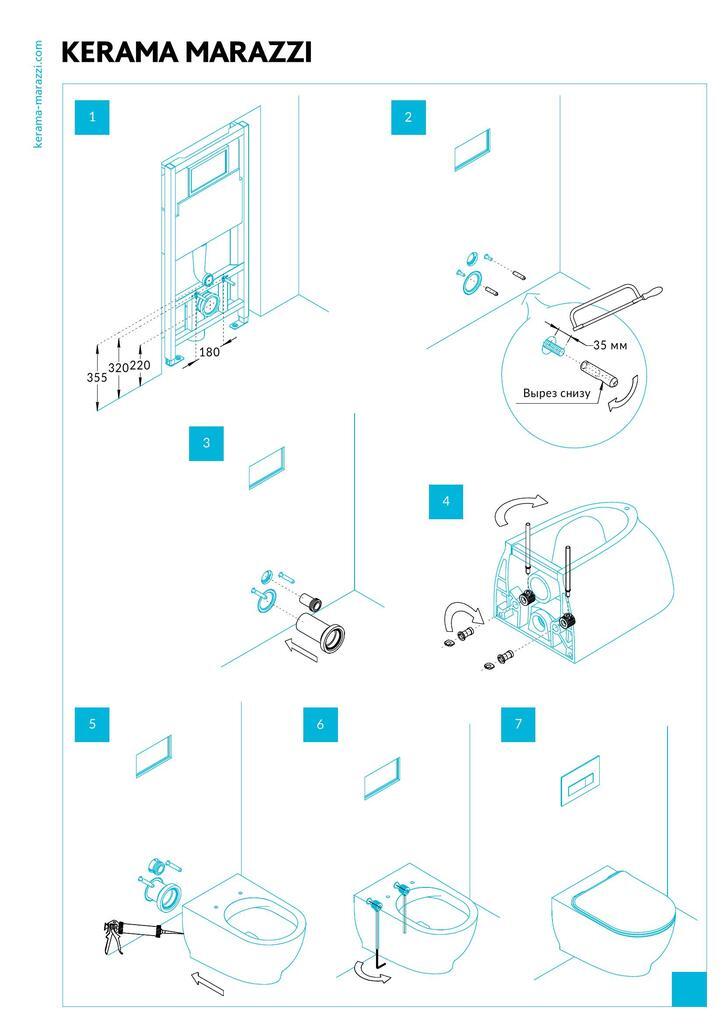 kerama-marazzi.com

KERAMA MARAZZI

1

355
320
220
180

2

35 мм
Вырез снизу

3

4

5

6

7