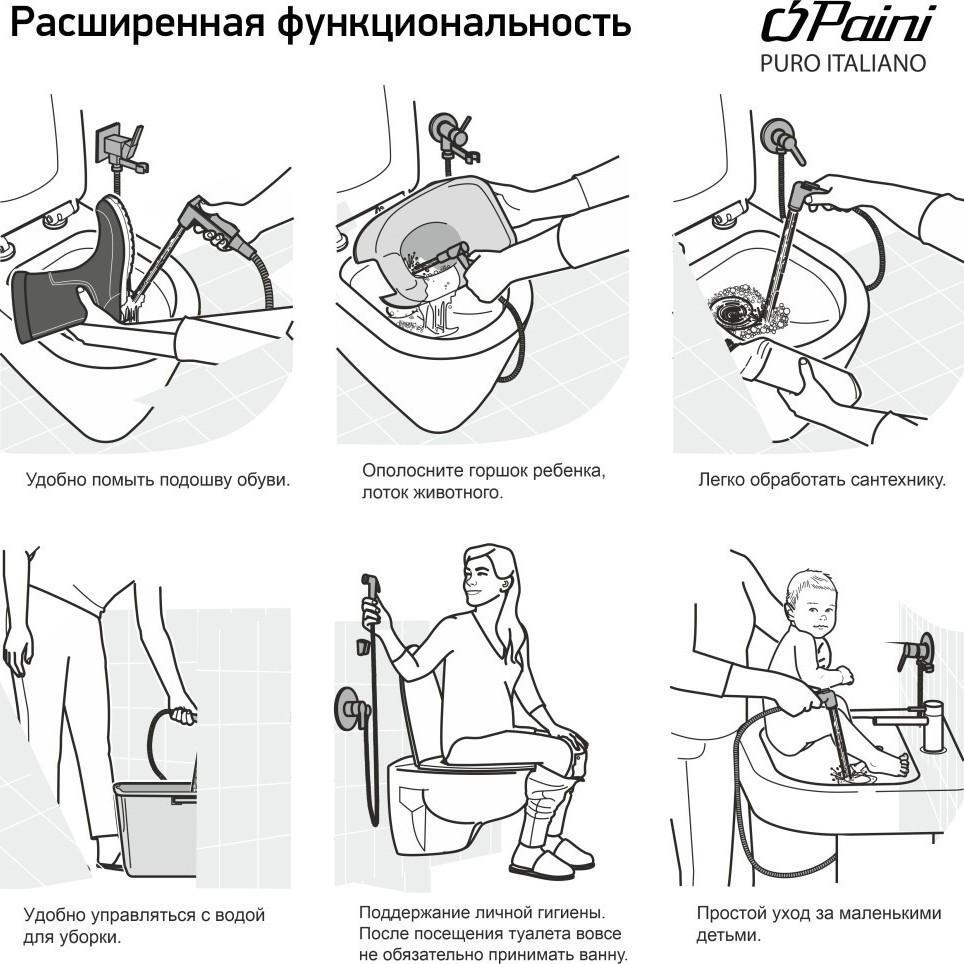 Расширенная функциональность

Paini
PURO ITALIANO

Удобно помыть подошву обуви.

Ополосните горшок ребенка, лоток животного.

Легко обработать сантехнику.

Удобно управляться с водой для уборки.

Поддержание личной гигиены. После посещения туалета вовсе не обязательно принимать ванну.

Простой уход за маленькими детьми.