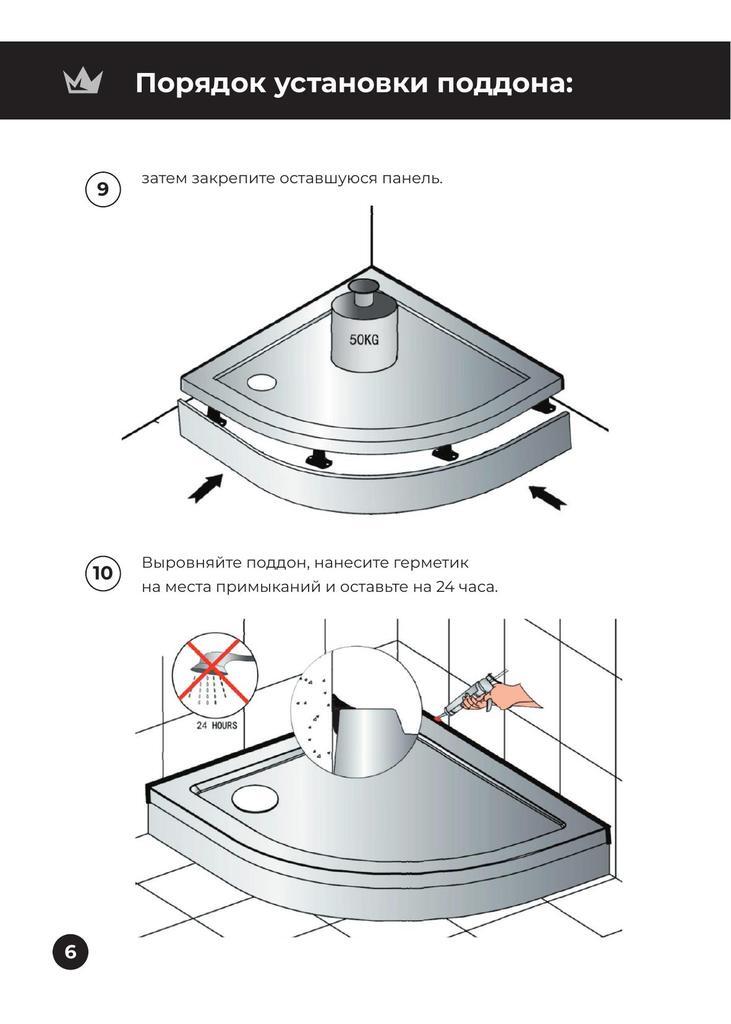 Порядок установки поддона:

9 затем закрепите оставшуюся панель.

50KG

10 Выровняйте поддон, нанесите герметик на места примыканий и оставьте на 24 часа.

24 HOURS

6