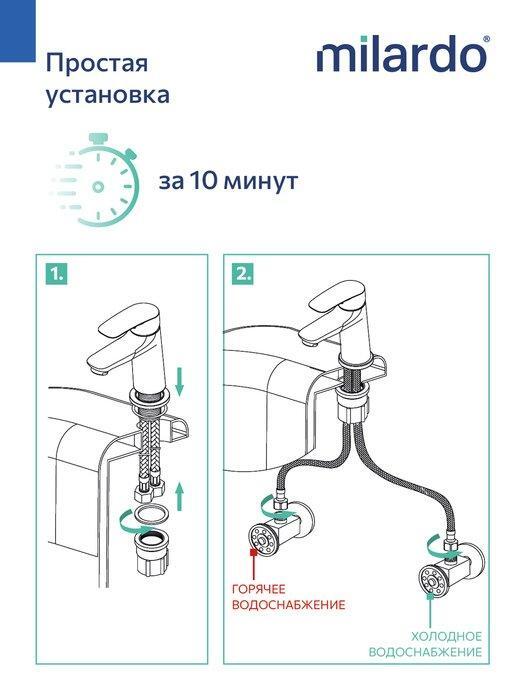 Простая установка

milardo®

за 10 минут

1.

2.

ГОРЯЧЕЕ ВОДОСНАБЖЕНИЕ

ХОЛОДНОЕ ВОДОСНАБЖЕНИЕ