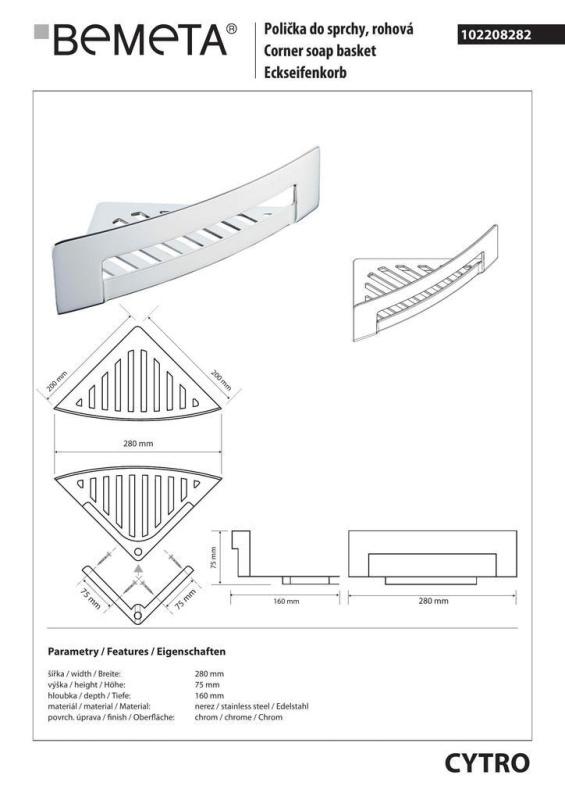 BEMETA®

Polička do sprchy, rohová
Corner soap basket
Eckseifenkorb

102208282

200 mm

200 mm

280 mm

75 mm

75 mm

75 mm

160 mm

280 mm

Parametry / Features / Eigenschaften

| | |
|---|---|
| šířka / width / Breite: | 280 mm |
| výška / height / Höhe: | 75 mm |
| hloubka / depth / Tiefe: | 160 mm |
| materiál / material / Material: | nerez / stainless steel / Edelstahl |
| povrch. úprava / finish / Oberfläche: | chrom / chrome / Chrom |

CYTRO