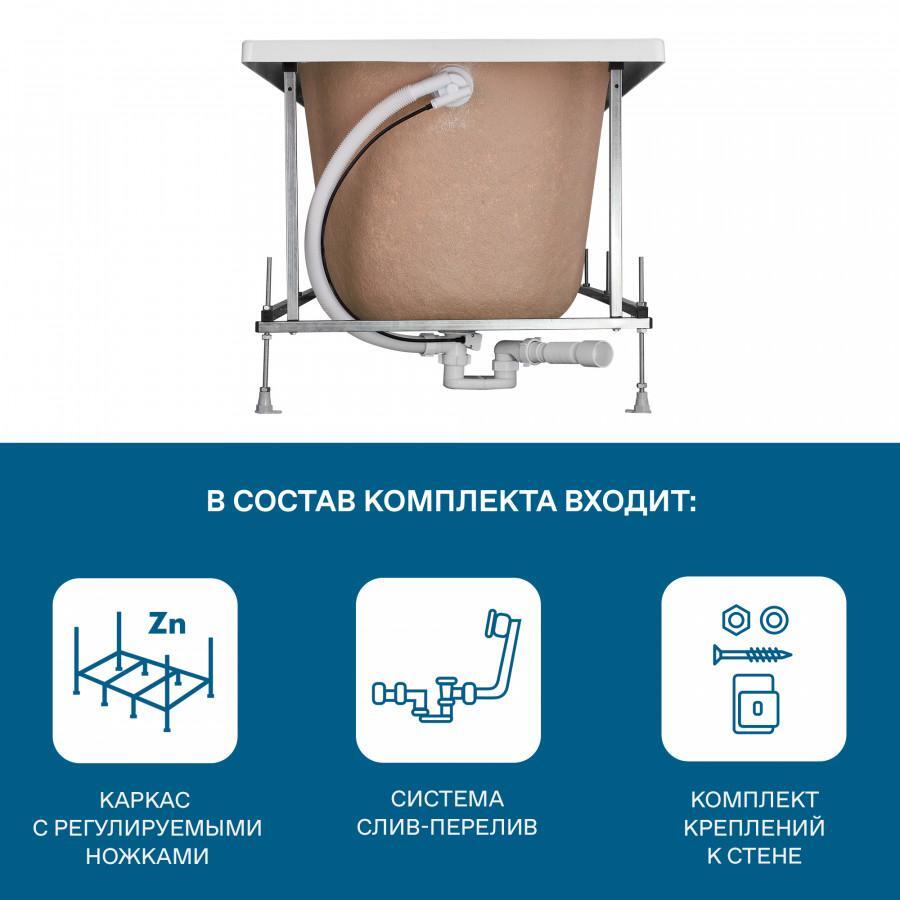 В СОСТАВ КОМПЛЕКТА ВХОДИТ:

Zn

КАРКАС С РЕГУЛИРУЕМЫМИ НОЖКАМИ

СИСТЕМА СЛИВ-ПЕРЕЛИВ

КОМПЛЕКТ КРЕПЛЕНИЙ К СТЕНЕ