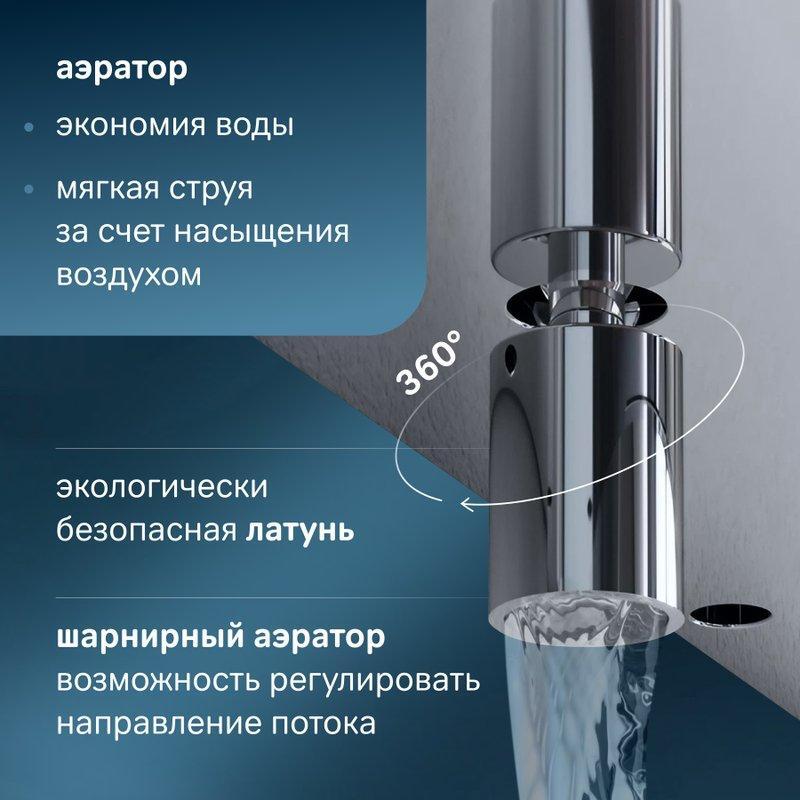 аэратор

• экономия воды

• мягкая струя за счет насыщения воздухом

360°

экологически безопасная латунь

шарнирный аэратор возможность регулировать направление потока