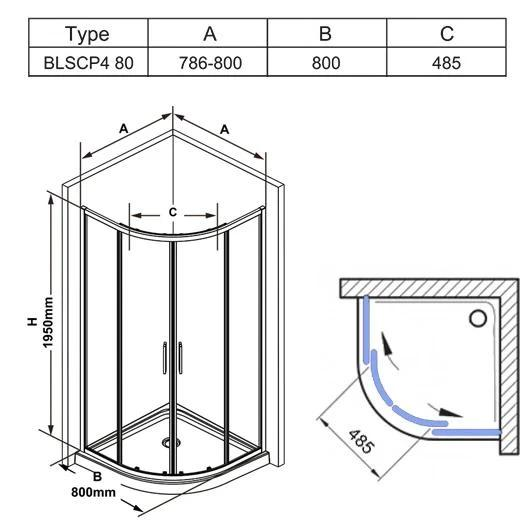 | Type | A | B | C |
|---|---|---|---|
| BLSCP4 80 | 786-800 | 800 | 485 |

A
A
C
H
1950mm
B
800mm
485