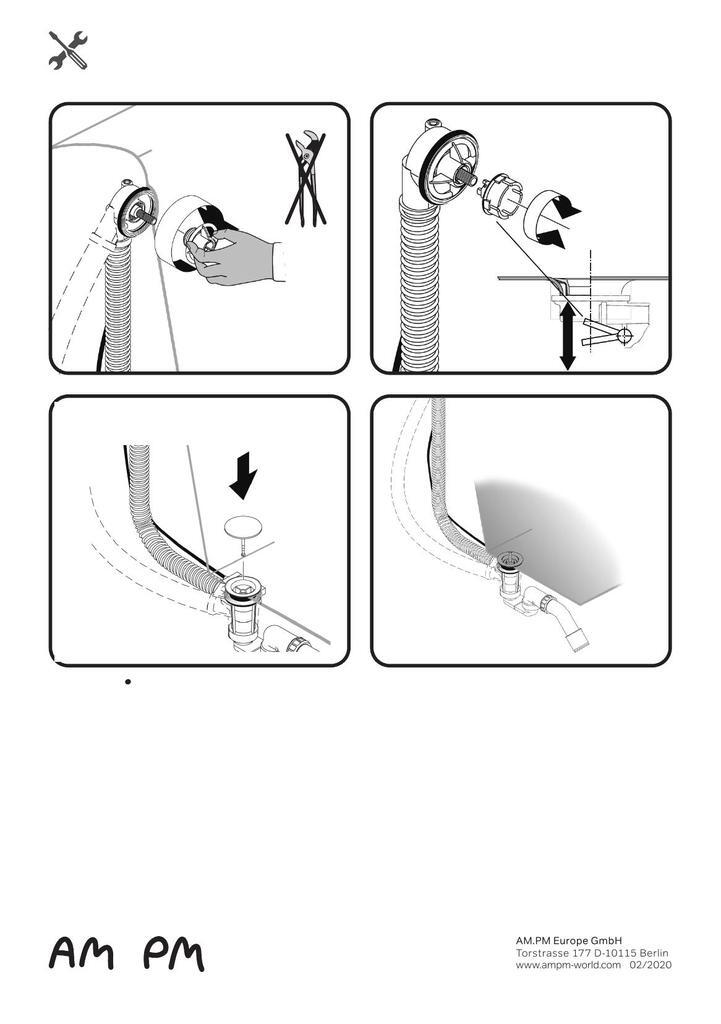 AM PM

AM.PM Europe GmbH
Torstrasse 177 D-10115 Berlin
www.ampm-world.com 02/2020