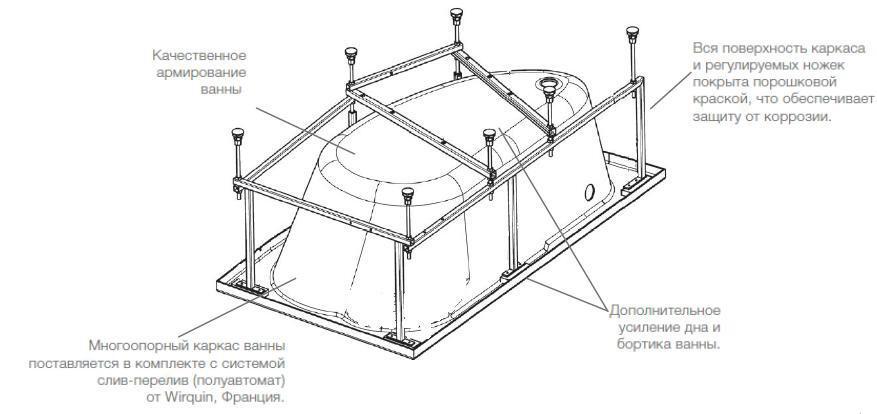 Качественное армирование ванны

Вся поверхность каркаса и регулируемых ножек покрыта порошковой краской, что обеспечивает защиту от коррозии.

Дополнительное усиление дна и бортика ванны.

Многоопорный каркас ванны поставляется в комплекте с системой слив-перелив (полуавтомат) от Wirquin, Франция.