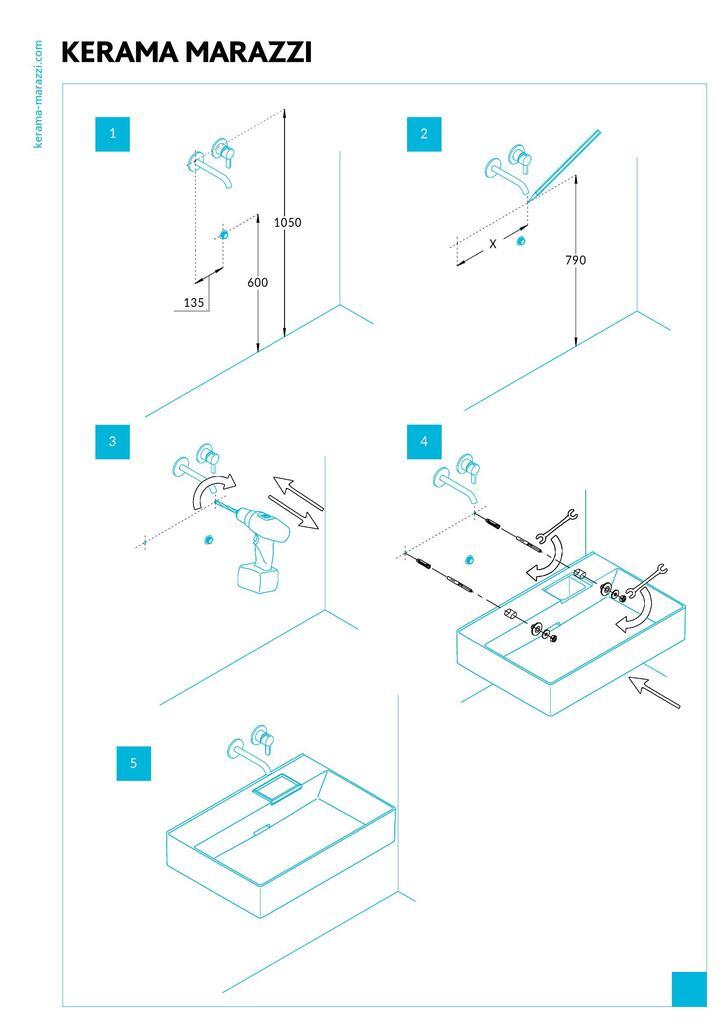 kerama-marazzi.com

KERAMA MARAZZI

1

1050

600

135

2

X

790

3

4

5