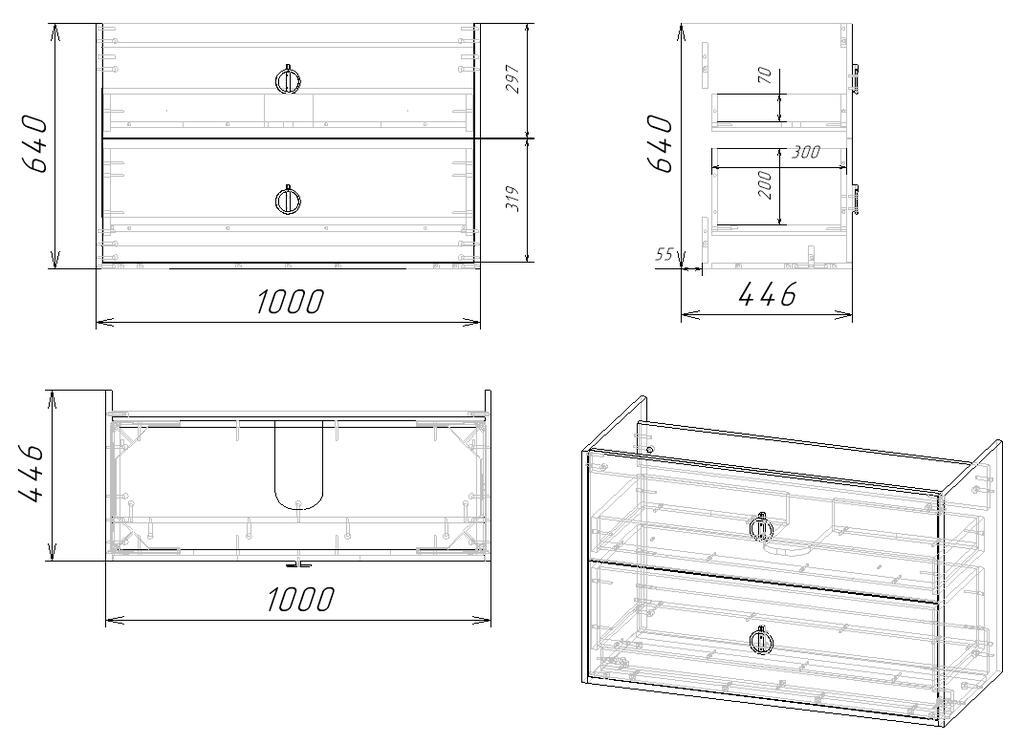 640
297
319
1000
640
70
300
200
55
446
446
1000