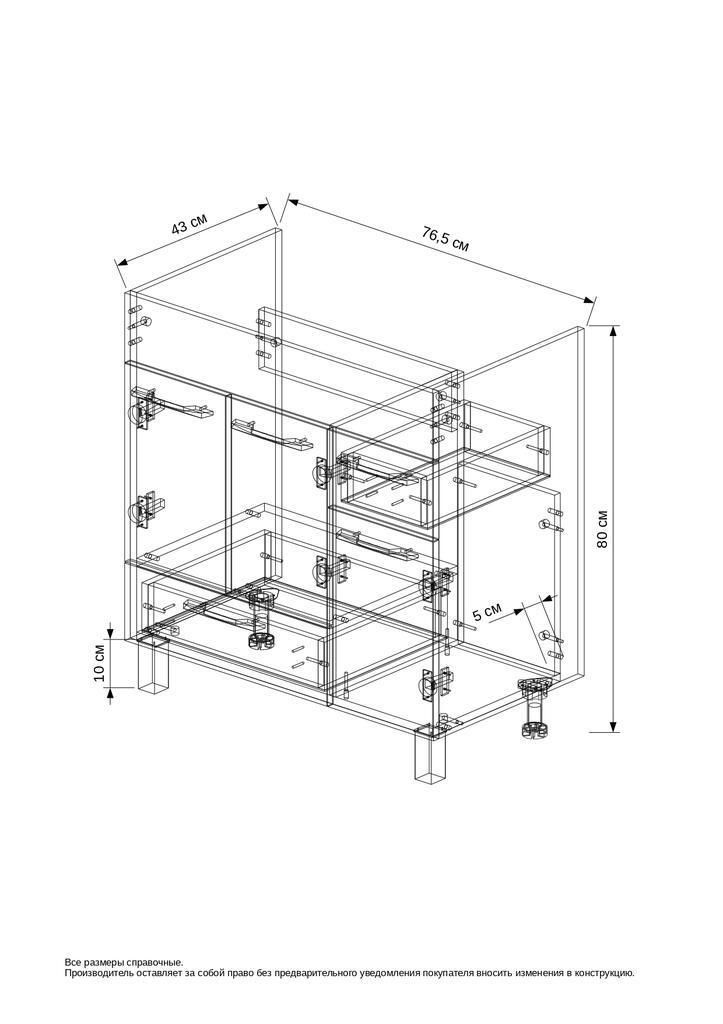 43 см
76,5 см
80 см
5 см
10 см

Все размеры справочные.
Производитель оставляет за собой право без предварительного уведомления покупателя вносить изменения в конструкцию.